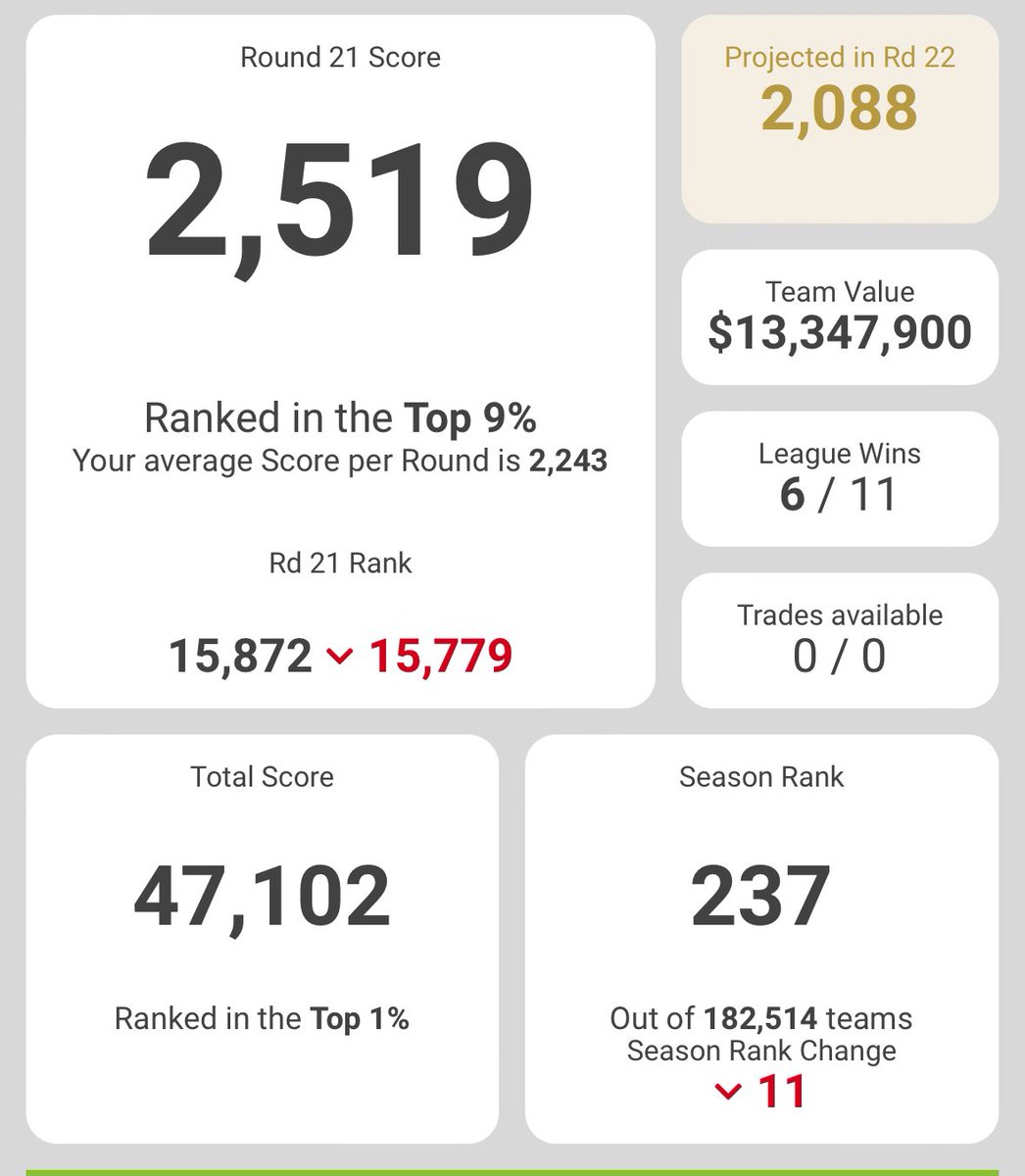 Round 21 Score

2,519

Ranked in the Top 9%
Your average Score per Round is 2,243

Rd 21 Rank

15,872 15,779

Projected in Rd 22
2,088

Team Value
$13,347,900

League Wins
6 / 11

Trades available
0 / 0

Total Score

47,102

Ranked in the Top 1%

Season Rank

237

Out of 182,514 teams
Season Rank Change
11