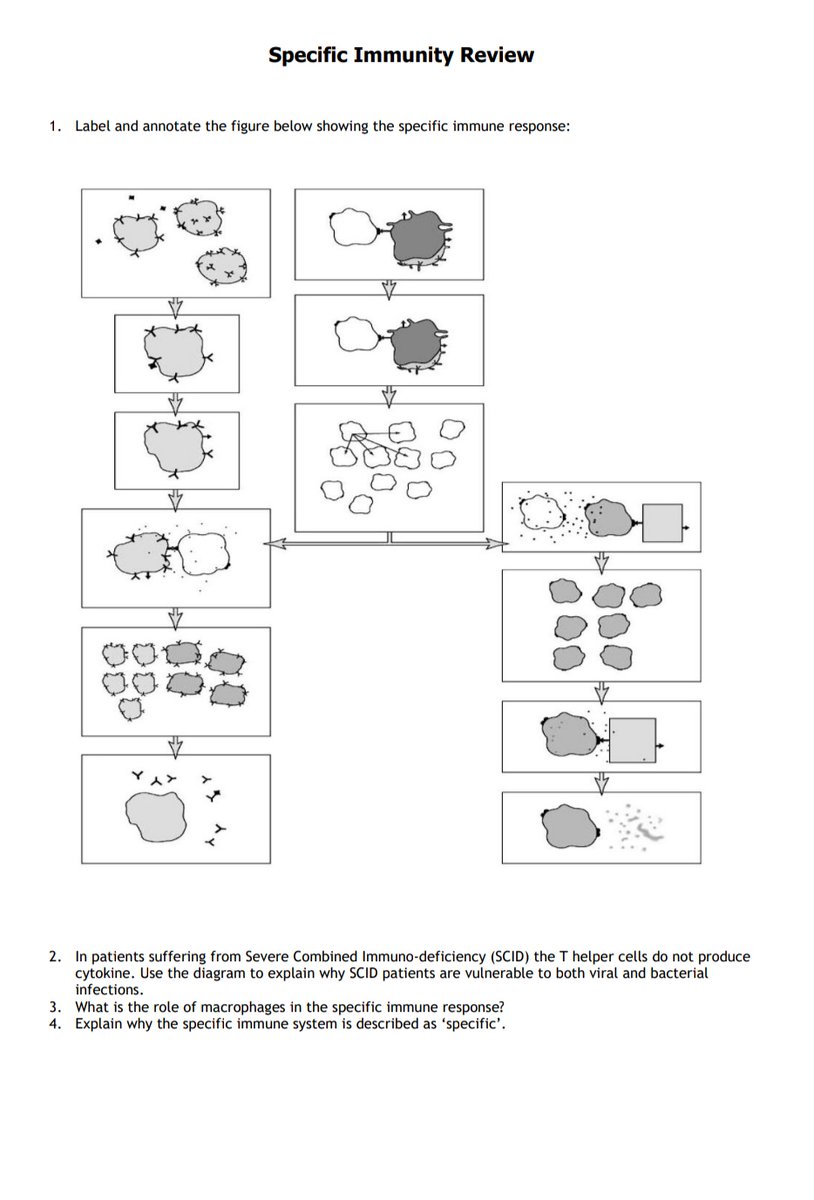 Specific Immunity Review

1. Label and annotate the figure below showing the specific immune response:

2. In patients suffering from Severe Combined Immuno-deficiency (SCID) the T helper cells do not produce cytokine. Use the diagram to explain why SCID patients are vulnerable to both viral and bacterial infections.
3. What is the role of macrophages in the specific immune response?
4. Explain why the specific immune system is described as 'specific'.