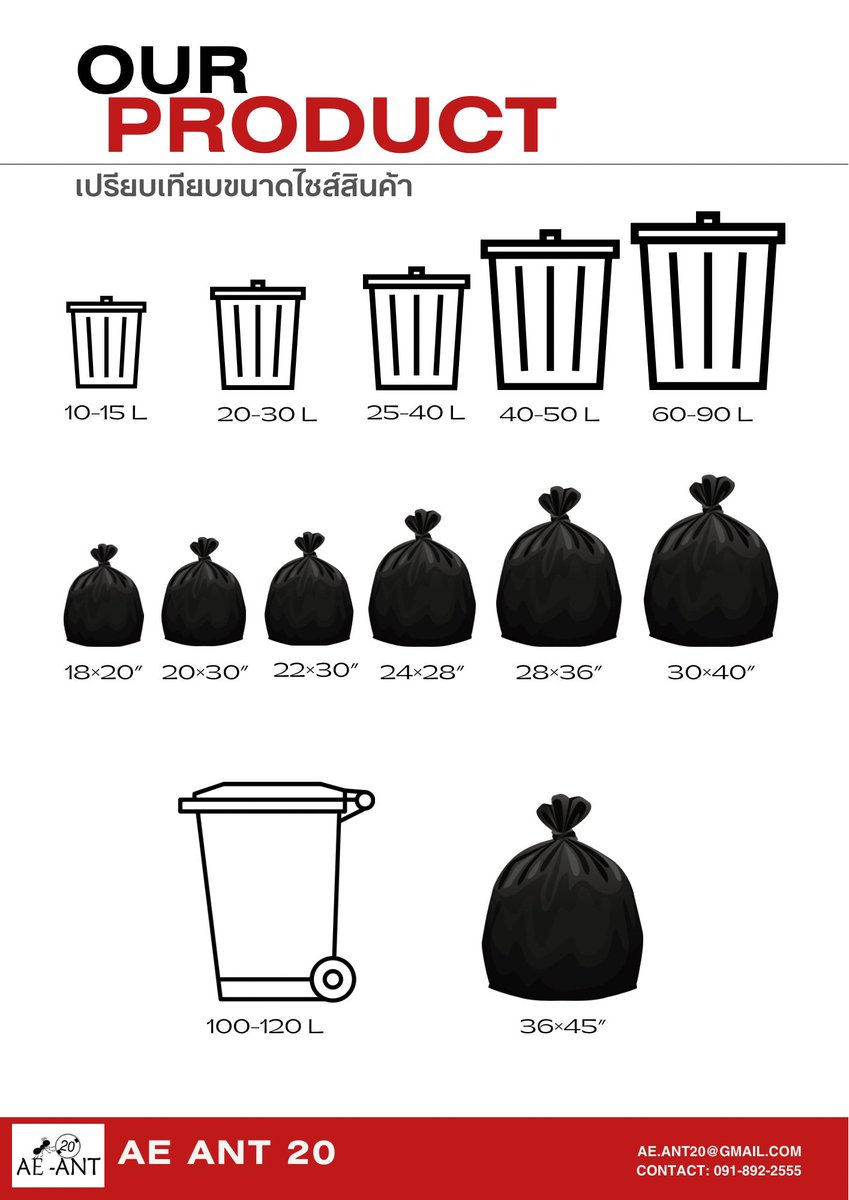 OUR
PRODUCT

เปรียบเทียบขนาดไซส์สินค้า

10-15 L
20-30 L
25-40 L
40-50 L
60-90 L

18×20″
20×30″
22×30″
24×28″
28×36″
30×40″

100-120 L
36×45″

20
AE -ANT
AE ANT 20
AE.ANT20@GMAIL.COM
CONTACT: 091-892-2555