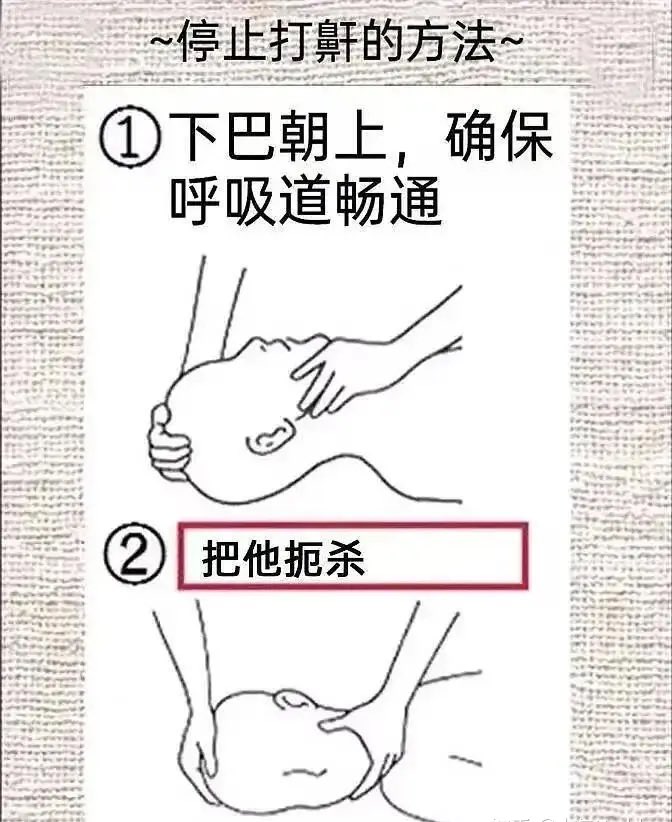 ~停止打鼾的方法~

① 下巴朝上，确保呼吸道畅通

② 把他扼杀