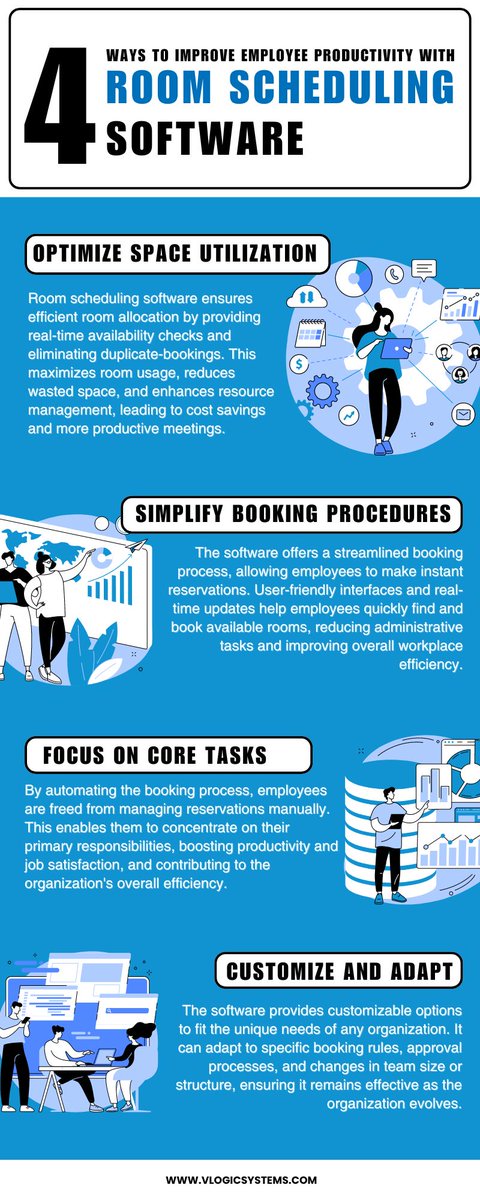 4 WAYS TO IMPROVE EMPLOYEE PRODUCTIVITY WITH ROOM SCHEDULING SOFTWARE

OPTIMIZE SPACE UTILIZATION

Room scheduling software ensures efficient room allocation by providing real-time availability checks and eliminating duplicate-bookings. This maximizes room usage, reduces wasted space, and enhances resource management, leading to cost savings and more productive meetings.

SIMPLIFY BOOKING PROCEDURES

The software offers a streamlined booking process, allowing employees to make instant reservations. User-friendly interfaces and real-time updates help employees quickly find and book available rooms, reducing administrative tasks and improving overall workplace efficiency.

FOCUS ON CORE TASKS

By automating the booking process, employees are freed from managing reservations manually. This enables them to concentrate on their primary responsibilities, boosting productivity and job satisfaction, and contributing to the organization's overall efficiency.

CUSTOMIZE AND ADAPT

The software provides customizable options to fit the unique needs of any organization. It can adapt to specific booking rules, approval processes, and changes in team size or structure, ensuring it remains effective as the organization evolves.

WWW.VLOGICSYSTEMS.COM