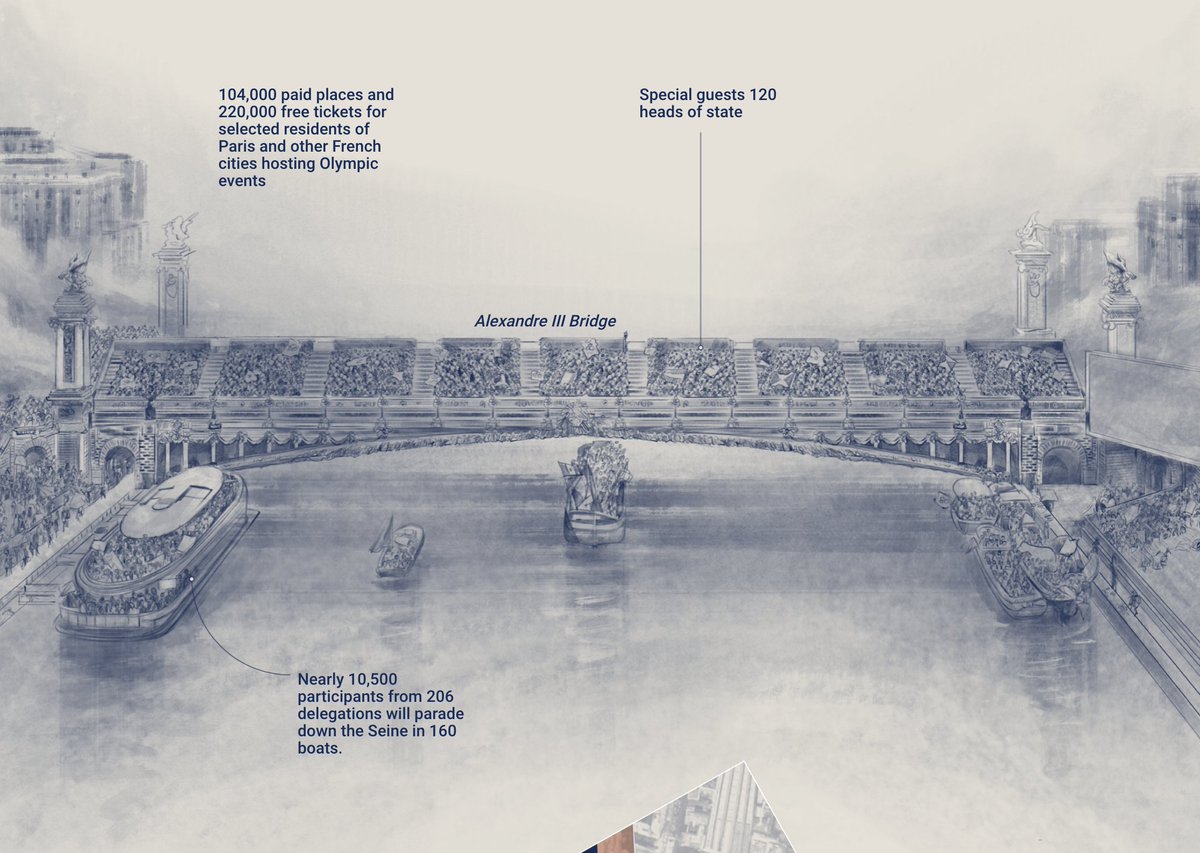 104,000 paid places and 220,000 free tickets for selected residents of Paris and other French cities hosting Olympic events

Special guests 120 heads of state

Alexandre III Bridge

Nearly 10,500 participants from 206 delegations will parade down the Seine in 160 boats.