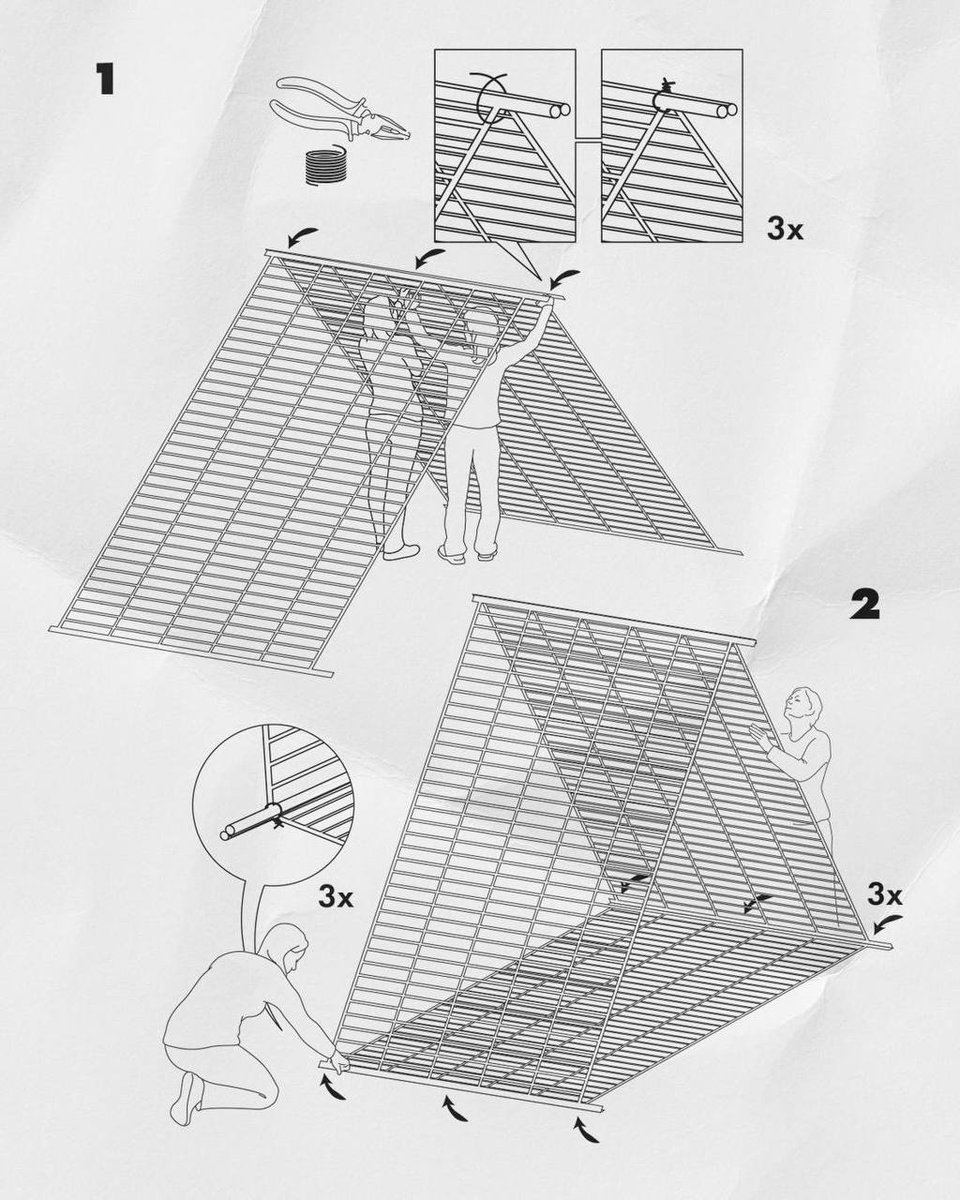 1

3x

2

3x

3x