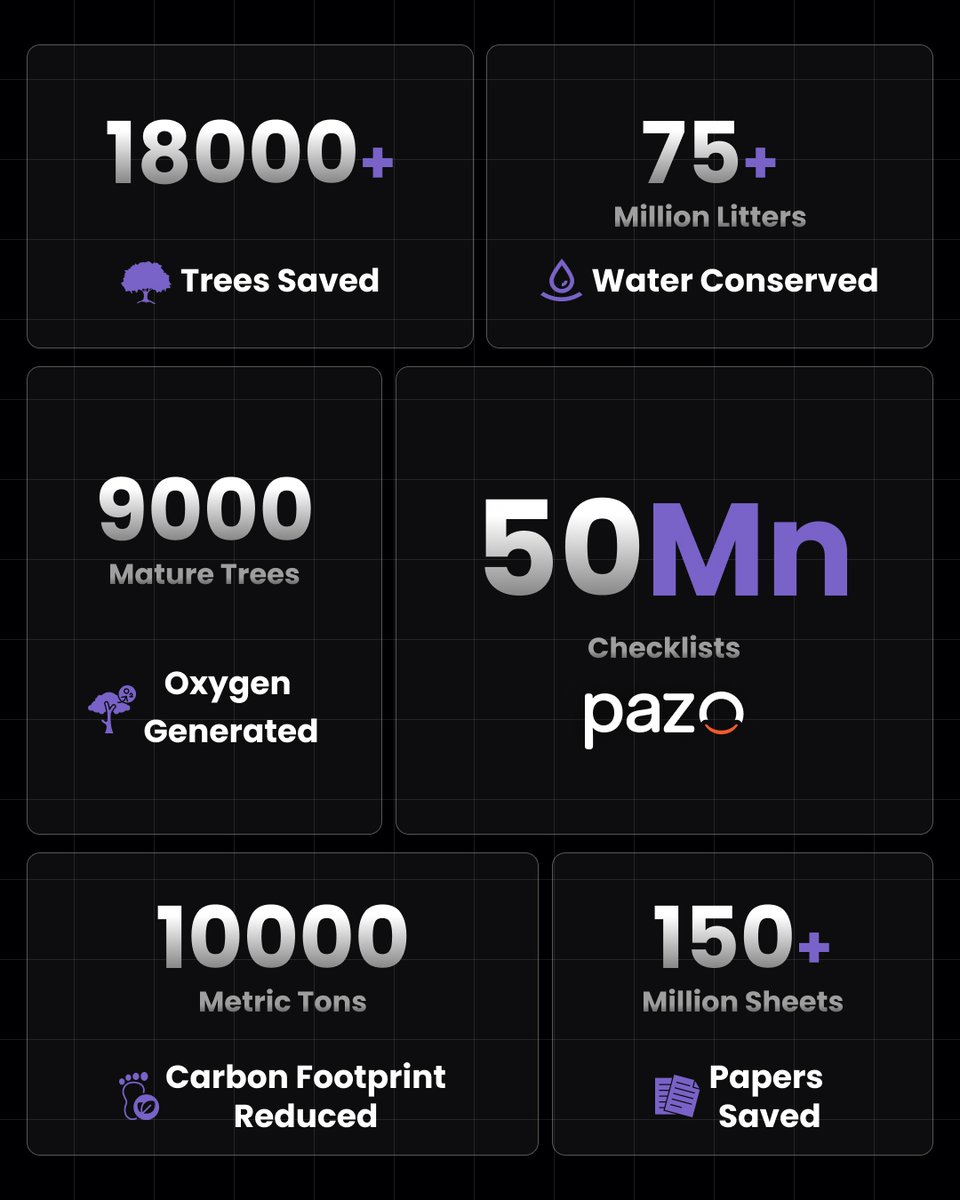 18000+

Trees Saved

75+
Million Litters

Water Conserved

9000
Mature Trees

Oxygen
Generated

50Mn

Checklists

pazo

10000
Metric Tons

Carbon Footprint
Reduced

150+
Million Sheets

Papers
Saved