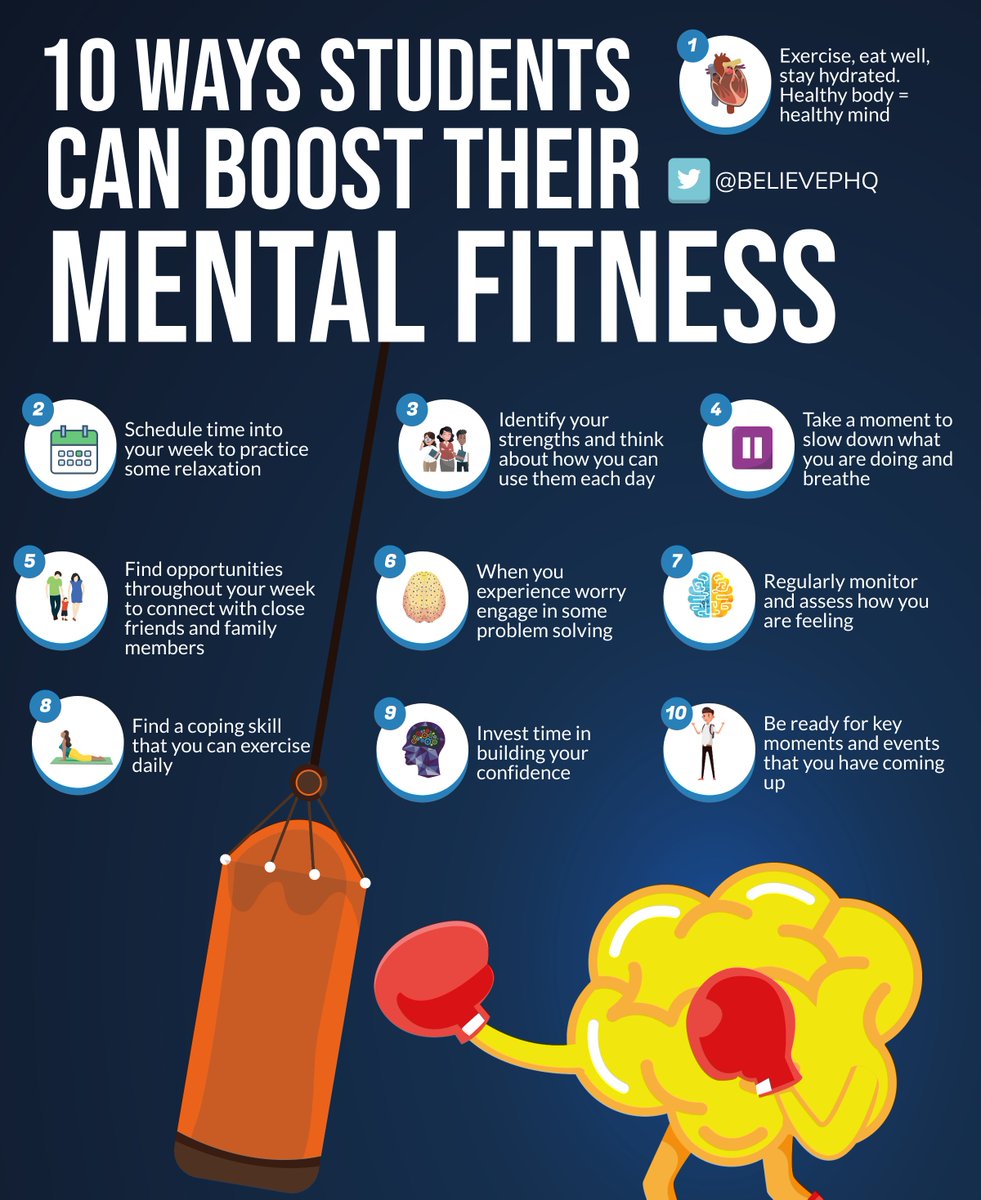 10 WAYS STUDENTS CAN BOOST THEIR MENTAL FITNESS

1
Exercise, eat well, stay hydrated. Healthy body = healthy mind

@BELIEVEPHQ

2
Schedule time into your week to practice some relaxation

3
Identify your strengths and think about how you can use them each day

4
Take a moment to slow down what you are doing and breathe

5
Find opportunities throughout your week to connect with close friends and family members

6
When you experience worry engage in some problem solving

7
Regularly monitor and assess how you are feeling

8
Find a coping skill that you can exercise daily

9
Invest time in building your confidence

10
Be ready for key moments and events that you have coming up