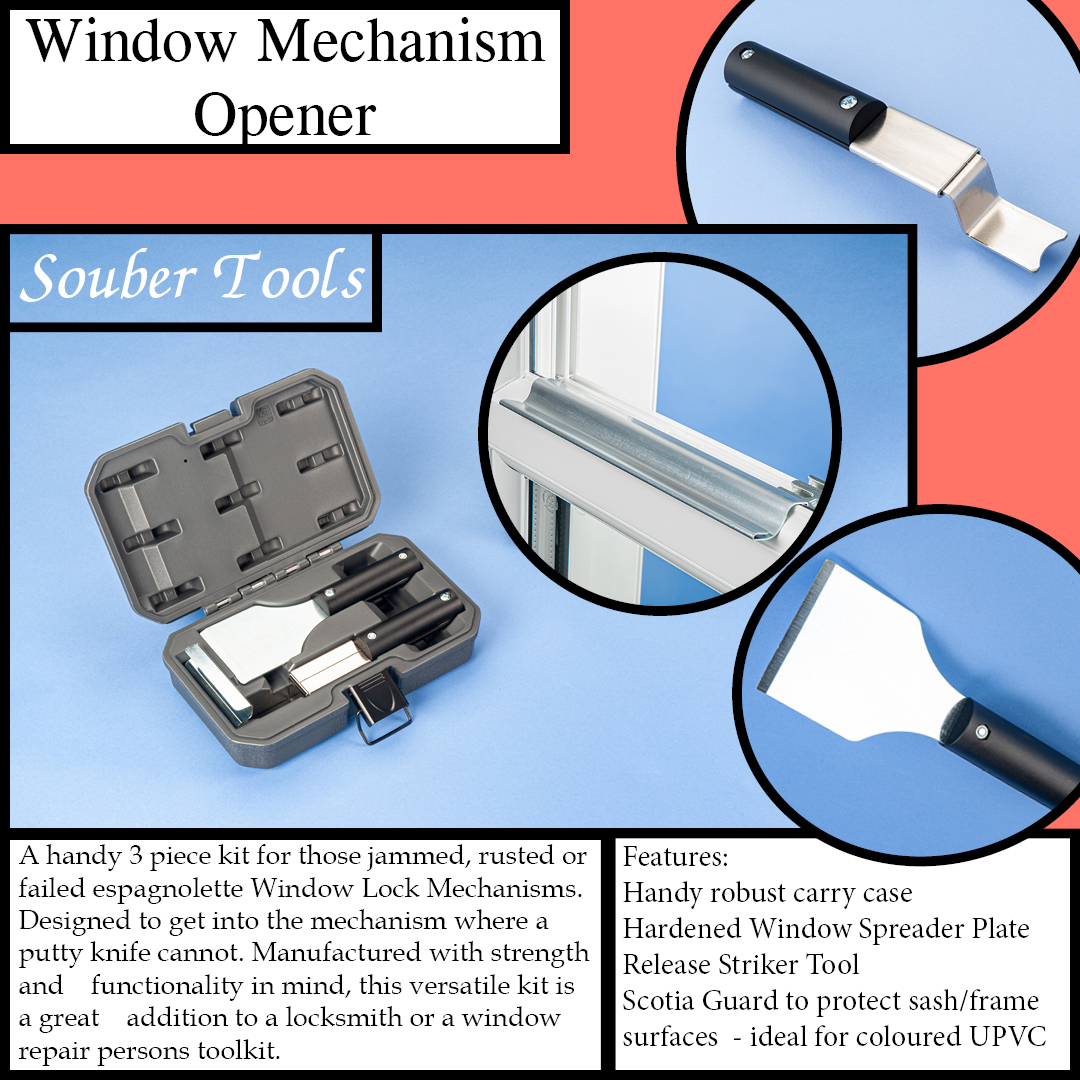 Window Mechanism Opener

Souber Tools

A handy 3 piece kit for those jammed, rusted or failed espagnolette Window Lock Mechanisms. Designed to get into the mechanism where a putty knife cannot. Manufactured with strength and functionality in mind, this versatile kit is a great addition to a locksmith or a window repair persons toolkit.

Features:
Handy robust carry case
Hardened Window Spreader Plate
Release Striker Tool
Scotia Guard to protect sash/frame surfaces - ideal for coloured UPVC