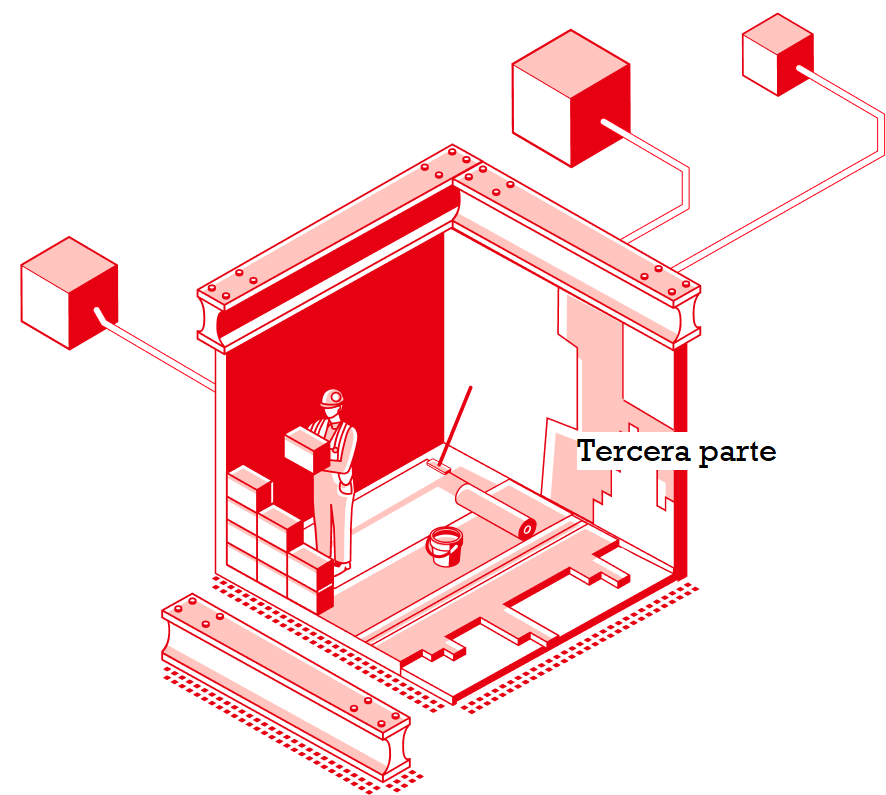 Tercera parte