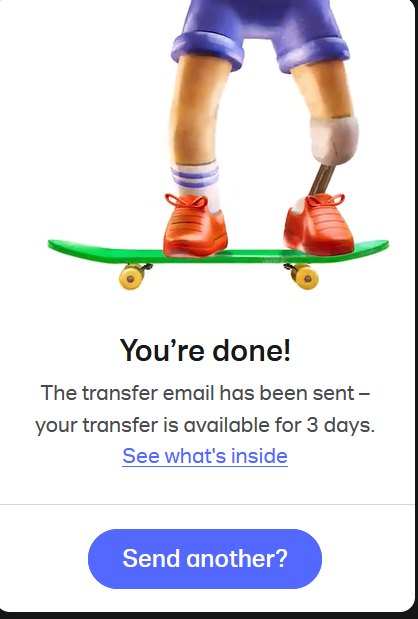 You’re done!

The transfer email has been sent – your transfer is available for 3 days.
See what's inside

Send another?