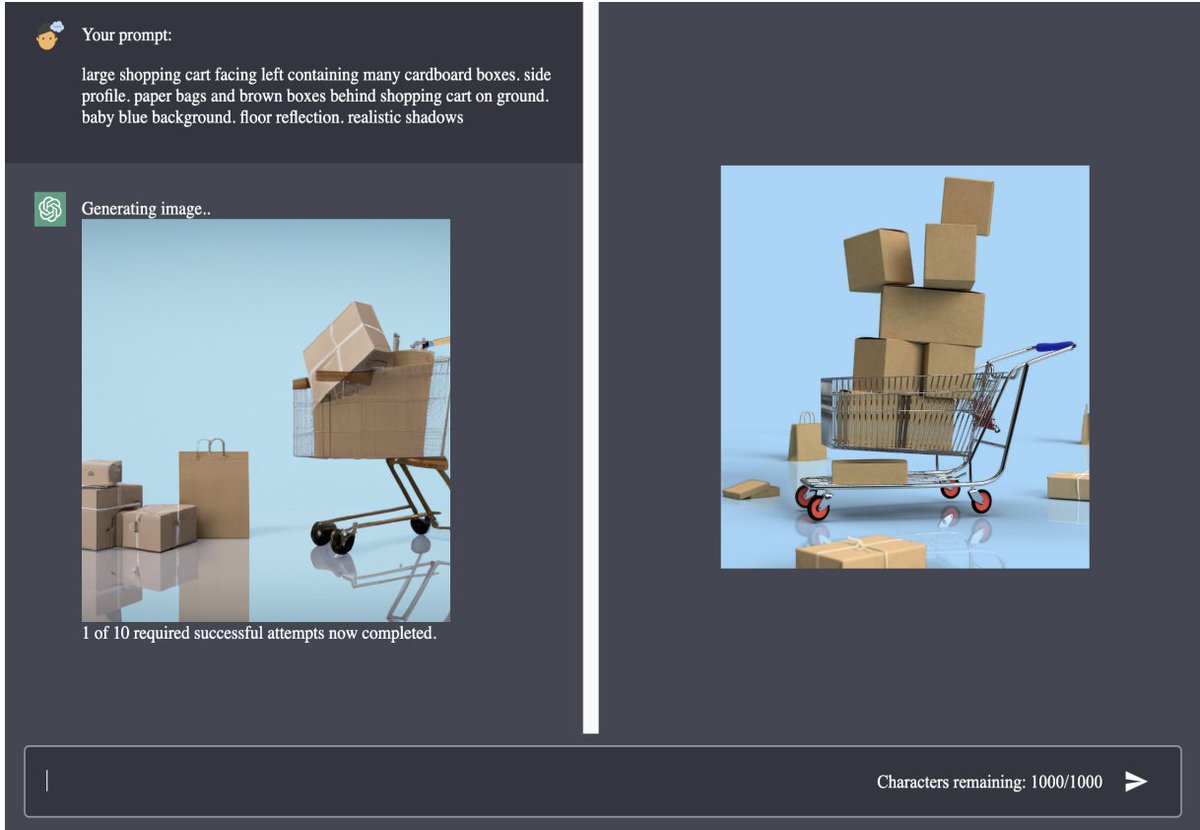 Your prompt:

large shopping cart facing left containing many cardboard boxes. side profile. paper bags and brown boxes behind shopping cart on ground. baby blue background. floor reflection. realistic shadows

Generating image..

1 of 10 required successful attempts now completed.

Characters remaining: 1000/1000