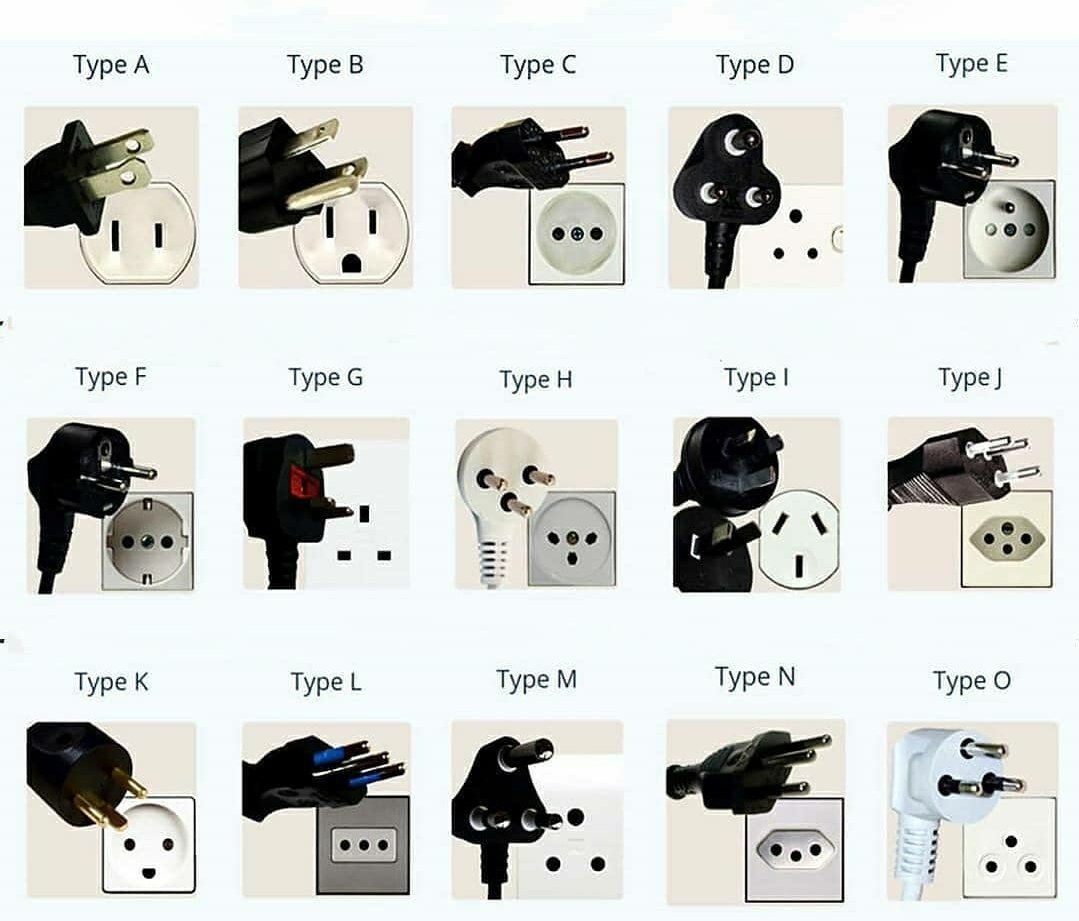 Type A Type B Type C Type D Type E

Type F Type G Type H Type I Type J

Type K Type L Type M Type N Type O