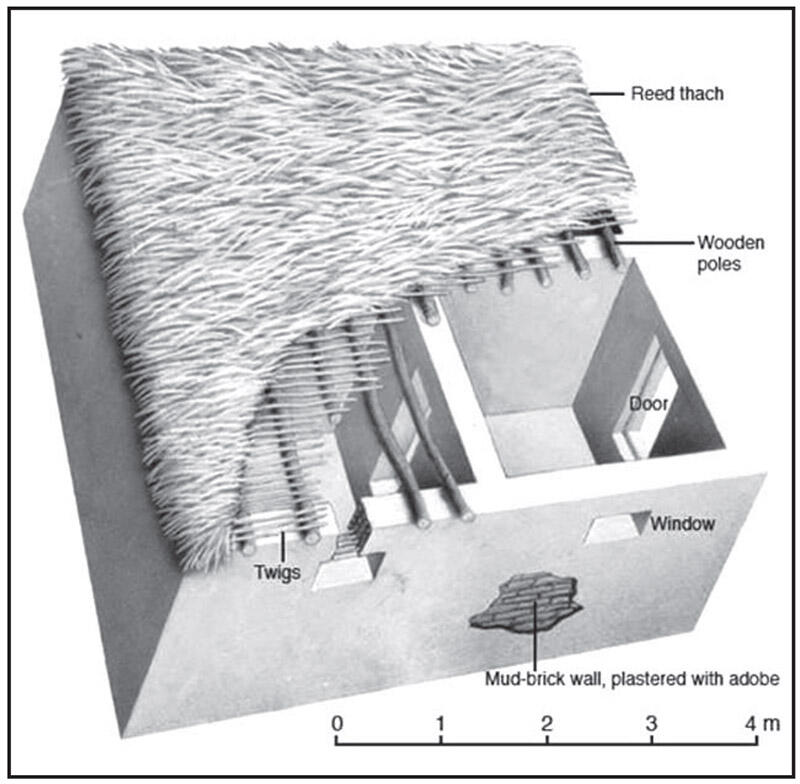 Reed thach

Wooden poles

Door

Window

Twigs

Mud-brick wall, plastered with adobe

0 1 2 3 4 m