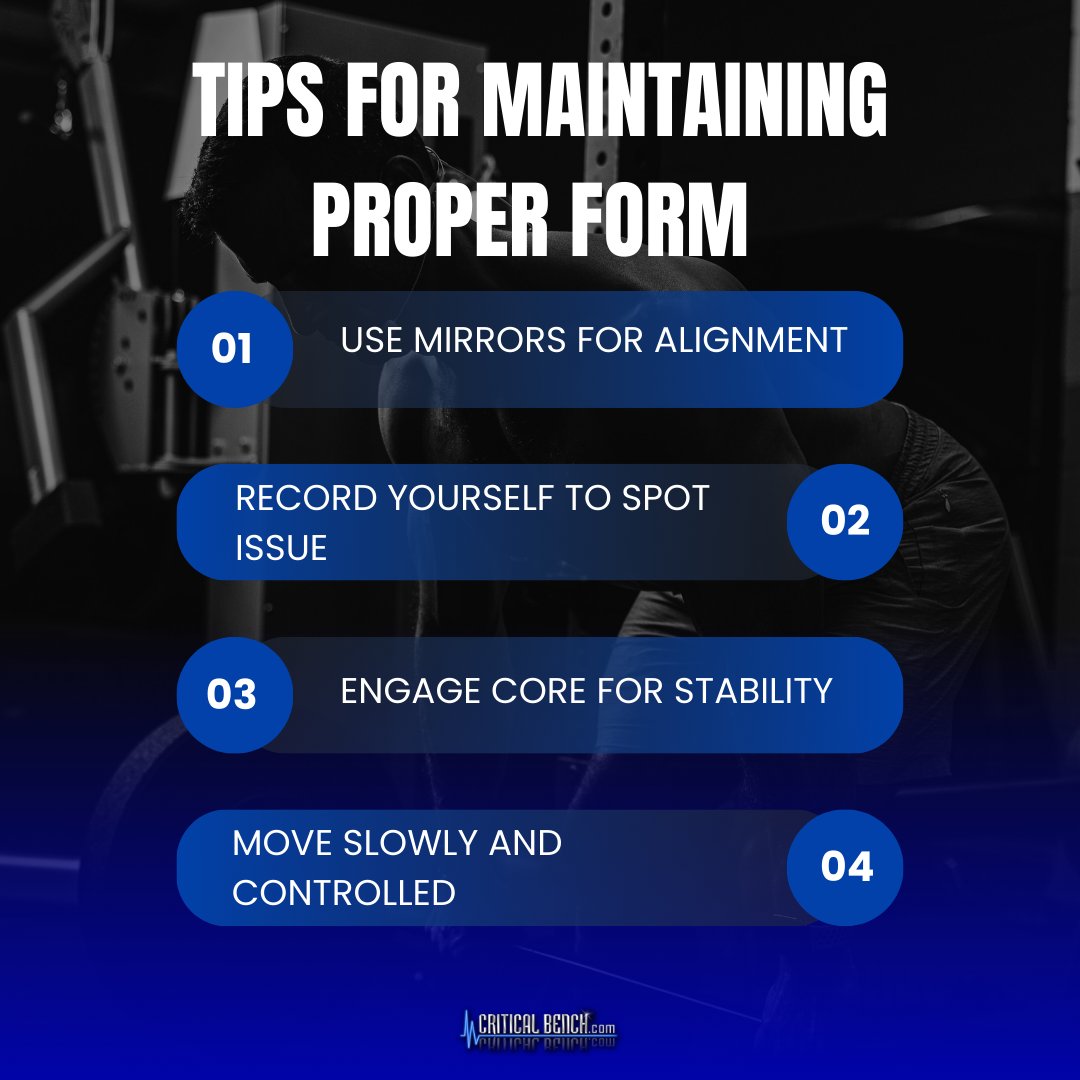 TIPS FOR MAINTAINING PROPER FORM

01 USE MIRRORS FOR ALIGNMENT

RECORD YOURSELF TO SPOT ISSUE 02

03 ENGAGE CORE FOR STABILITY

MOVE SLOWLY AND CONTROLLED 04

CRITICAL BENCH.com