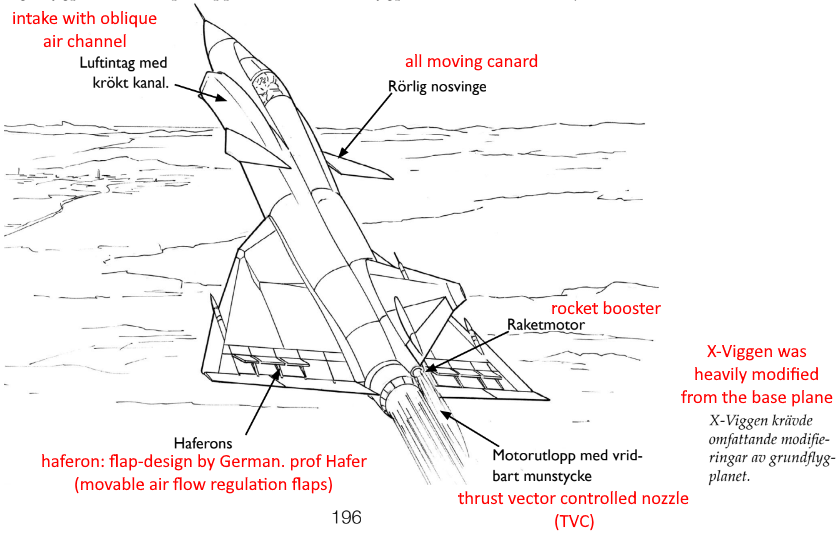 intake with oblique air channel

Luftintag med krökt kanal.

all moving canard

Rörlig nosvinge

rocket booster

Raketmotor

X-Viggen was heavily modified from the base plane

X-Viggen krävde omfattande modifieringar av grundflygplanet.

Haferons

haferon: flap-design by German. prof Hafer (movable air flow regulation flaps)

Motorutlopp med vridbart munstycke

thrust vector controlled nozzle (TVC)

196