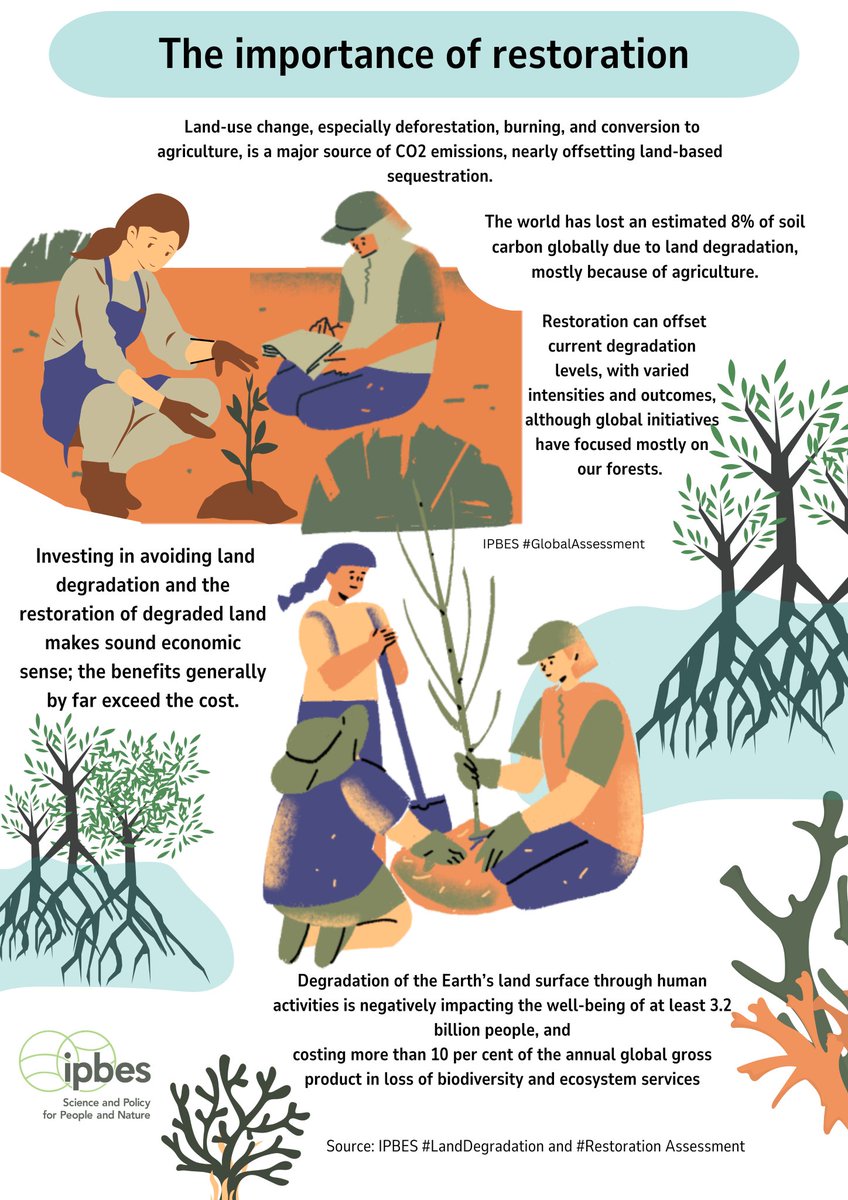 The importance of restoration

Land-use change, especially deforestation, burning, and conversion to agriculture, is a major source of CO2 emissions, nearly offsetting land-based sequestration.

The world has lost an estimated 8% of soil carbon globally due to land degradation, mostly because of agriculture.

Restoration can offset current degradation levels, with varied intensities and outcomes, although global initiatives have focused mostly on our forests.

IPBES #GlobalAssessment

Investing in avoiding land degradation and the restoration of degraded land makes sound economic sense; the benefits generally by far exceed the cost.

Degradation of the Earth's land surface through human activities is negatively impacting the well-being of at least 3.2 billion people, and
costing more than 10 per cent of the annual global gross product in loss of biodiversity and ecosystem services

ipbes
Science and Policy for People and Nature

Source: IPBES #LandDegradation and #Restoration Assessment