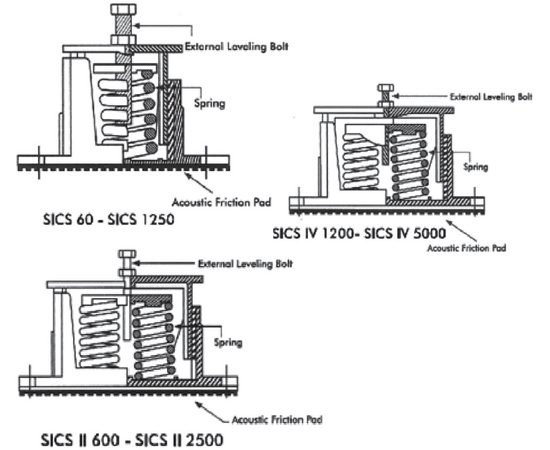 External Leveling Bolt

Spring

Acoustic Friction Pad

SICS 60 - SICS 1250

External Leveling Bolt

Spring

SICS IV 1200- SICS IV 5000

Acoustic Friction Pad

External Leveling Bolt

Spring

Acoustic Friction Pad

SICS II 600 - SICS II 2500