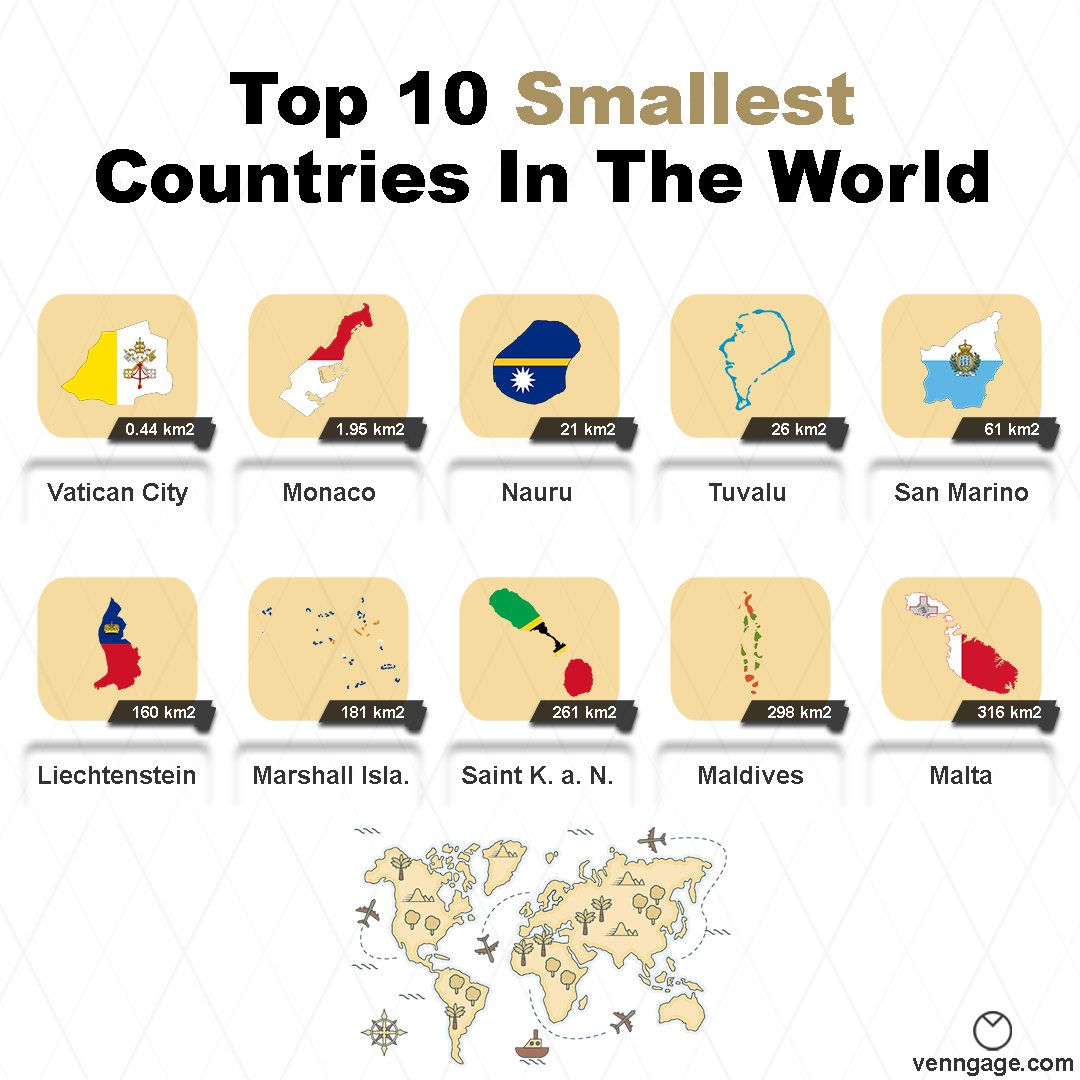 Top 10 Smallest Countries In The World

0.44 km2
Vatican City

1.95 km2
Monaco

21 km2
Nauru

26 km2
Tuvalu

61 km2
San Marino

160 km2
Liechtenstein

181 km2
Marshall Isla.

261 km2
Saint K. a. N.

298 km2
Maldives

316 km2
Malta

venngage.com