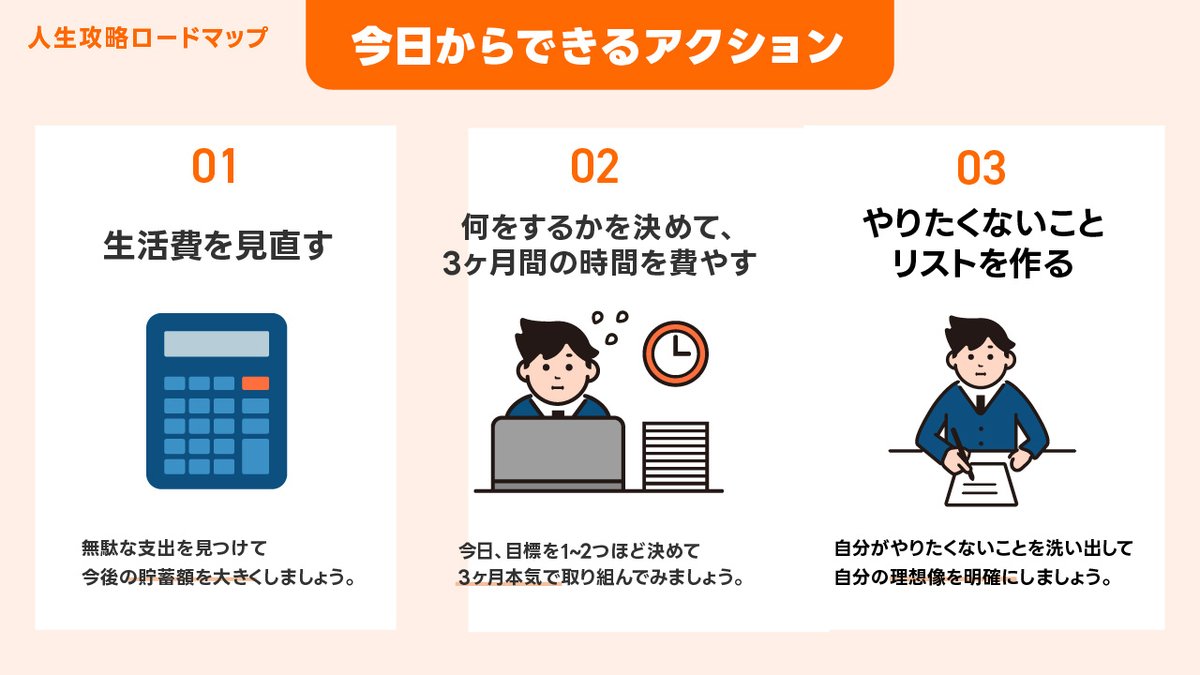 人生攻略ロードマップ

今日からできるアクション

01

生活費を見直す

無駄な支出を見つけて
今後の貯蓄額を大きくしましょう。

02

何をするかを決めて、
3ヶ月間の時間を費やす

今日、目標を1~2つほど決めて
3ヶ月本気で取り組んでみましょう。

03

やりたくないこと
リストを作る

自分がやりたくないことを洗い出して
自分の理想像を明確にしましょう。