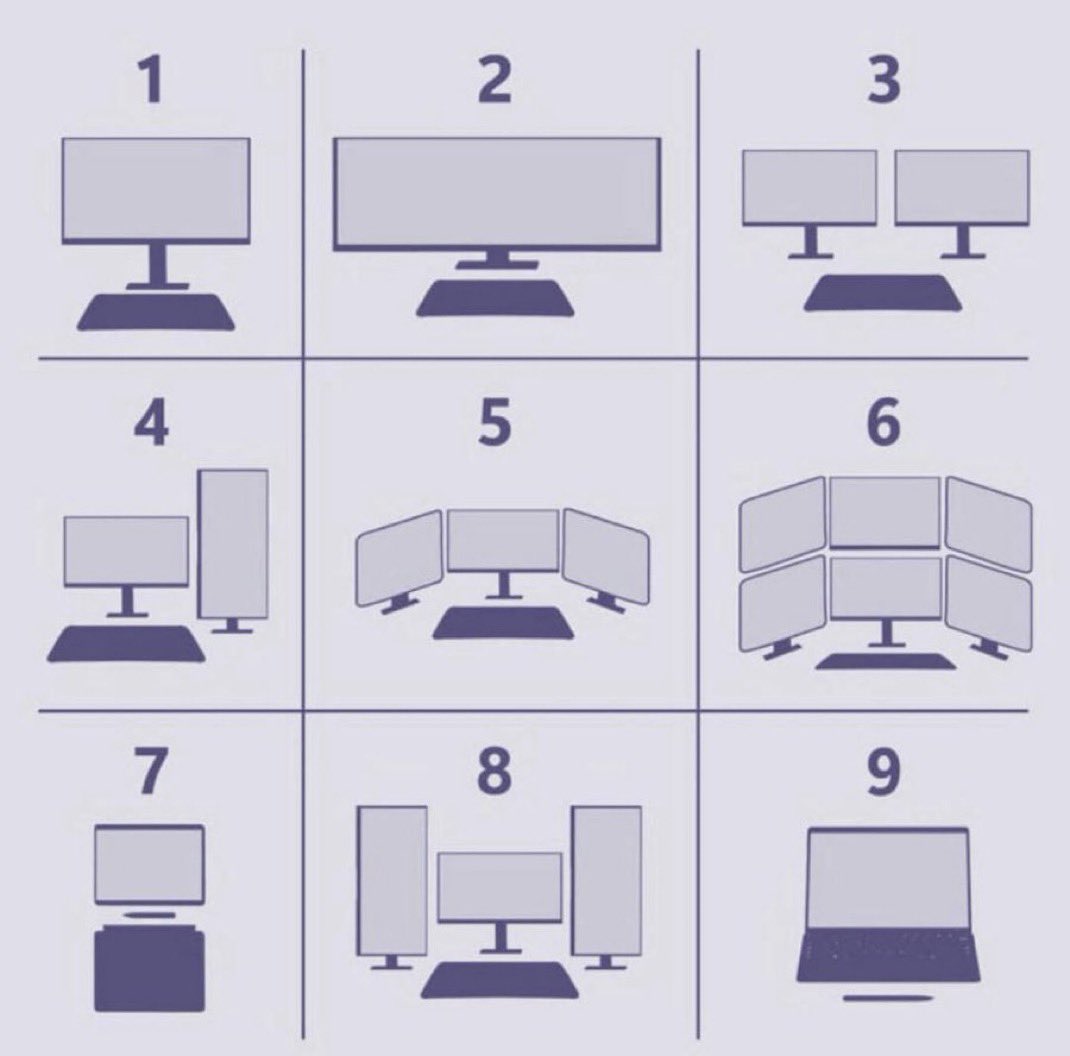 1

2

3

4

5

6

7

8

9