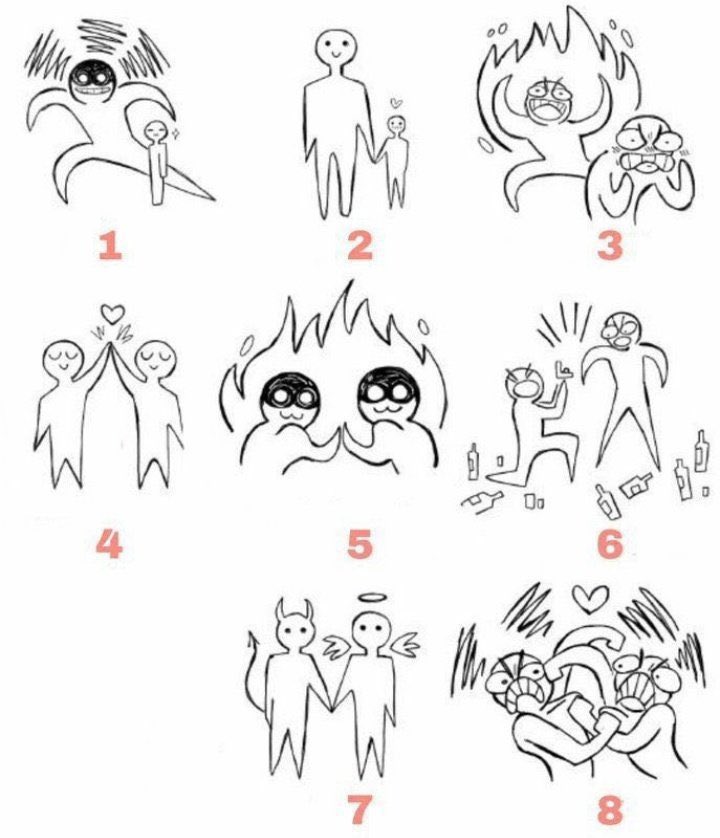 1

2

3

4

5

6

7

8