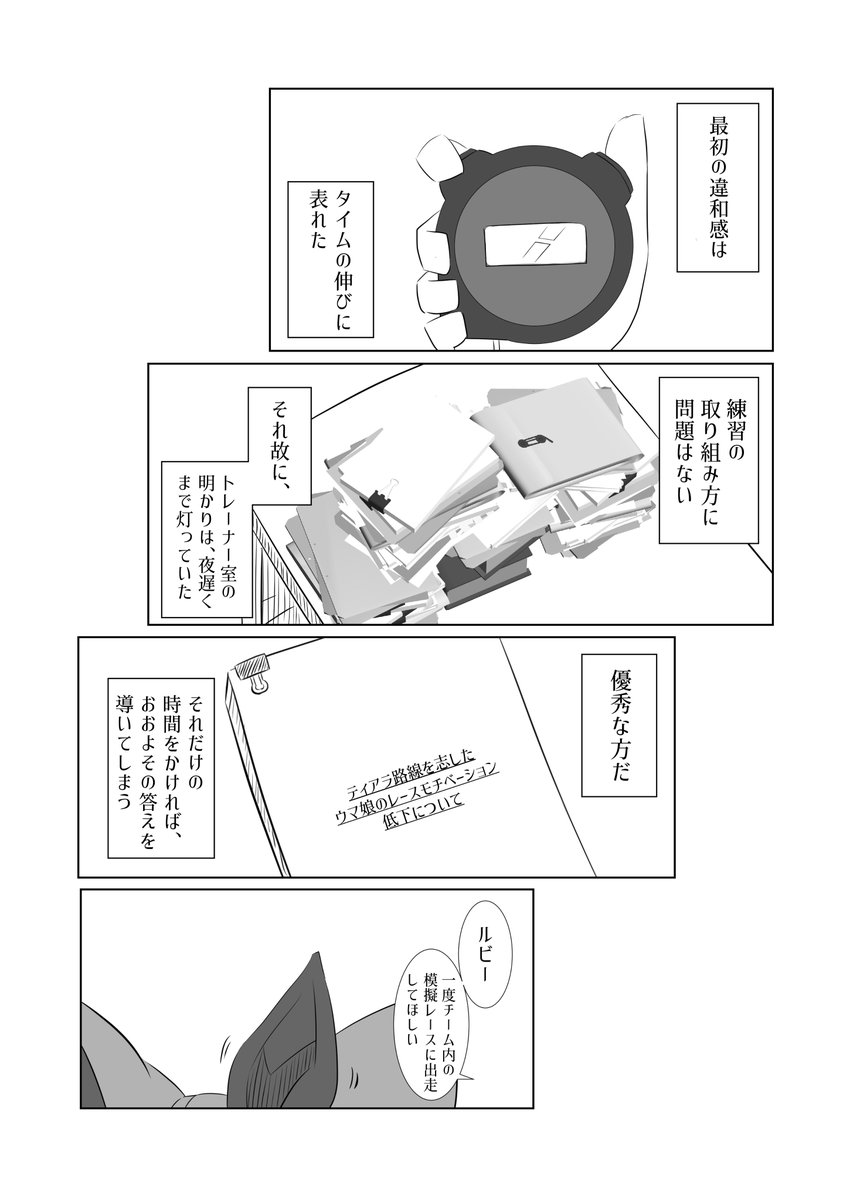 最初の違和感は

タイムの伸びに表れた

練習の取り組み方に問題はない

それ故に、

トレーナー室の明かりは、夜遅くまで灯っていた

優秀な方だ

ティアラ路線を志したウマ娘のレースモチベーション低下について

それだけの時間をかければ、おおよその答えを導いてしまう

ルビー

一度チーム内の模擬レースに出走してほしい