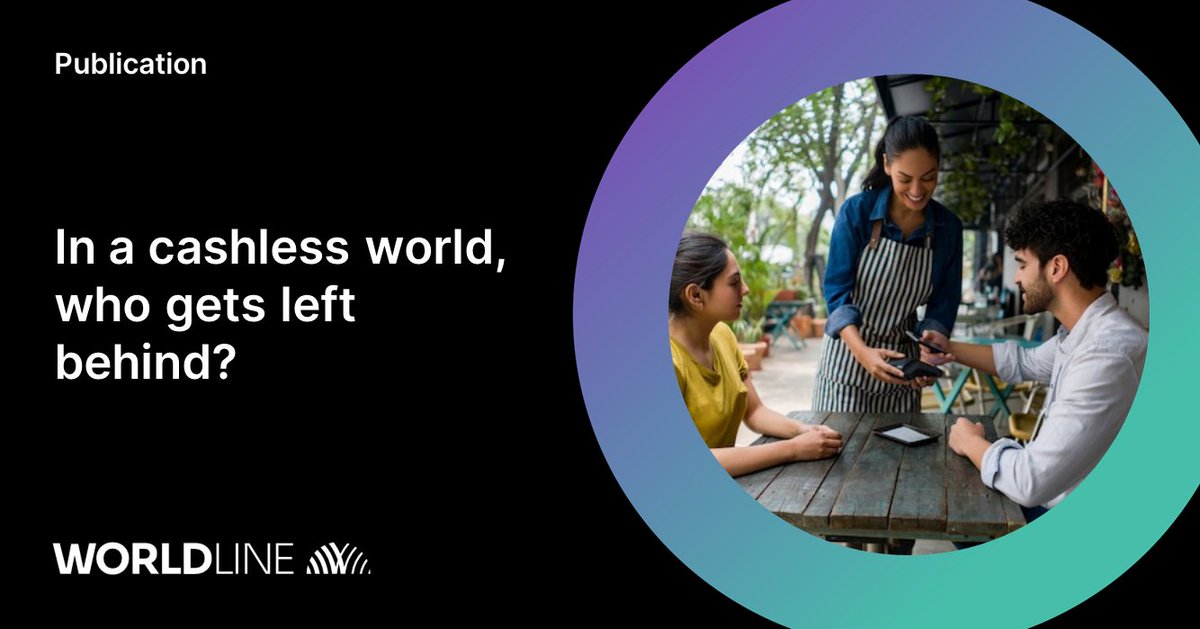 Publication

In a cashless world, who gets left behind?

WORLDLINE