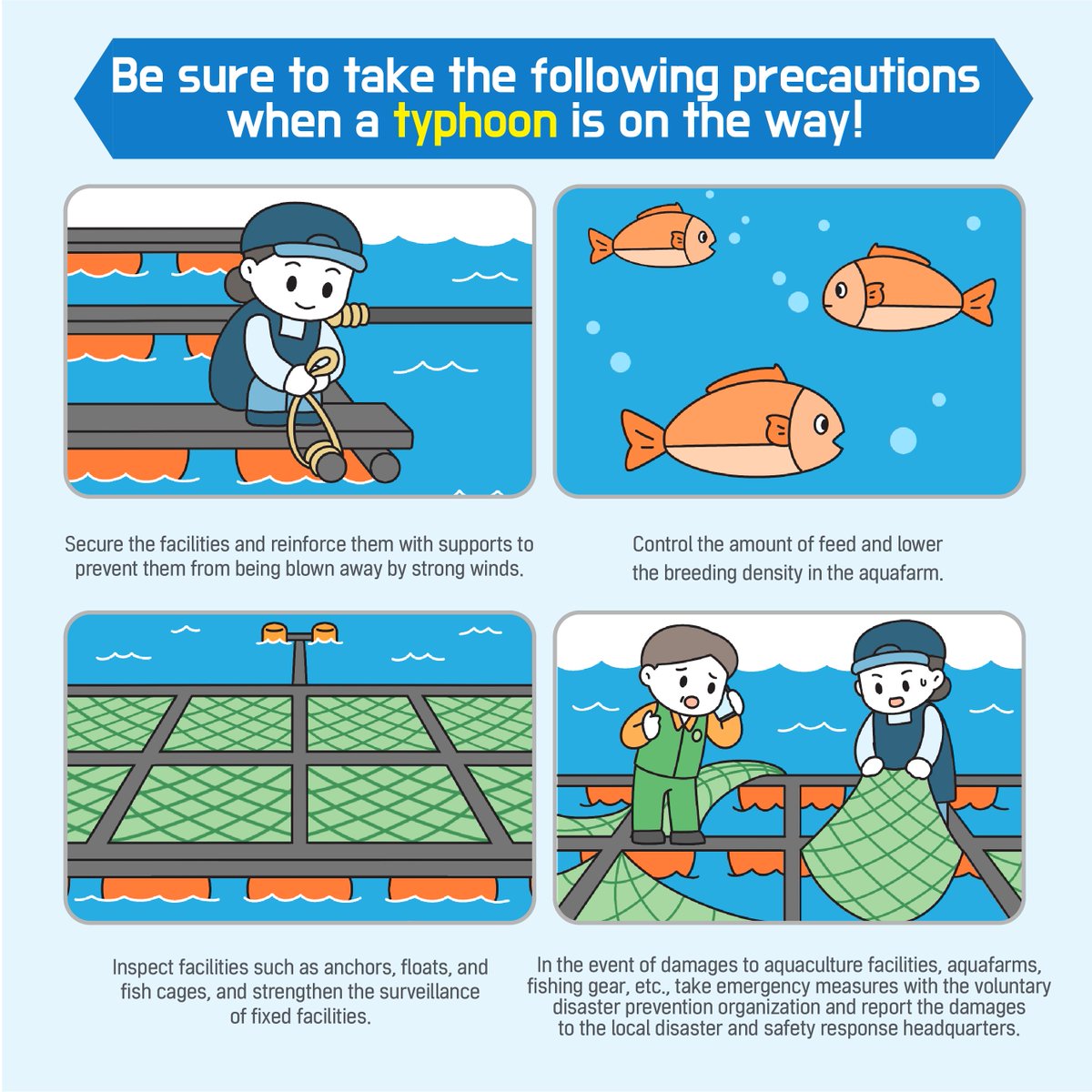 Be sure to take the following precautions when a typhoon is on the way!

Secure the facilities and reinforce them with supports to prevent them from being blown away by strong winds.

Control the amount of feed and lower the breeding density in the aquafarm.

Inspect facilities such as anchors, floats, and fish cages, and strengthen the surveillance of fixed facilities.

In the event of damages to aquaculture facilities, aquafarms, fishing gear, etc., take emergency measures with the voluntary disaster prevention organization and report the damages to the local disaster and safety response headquarters.