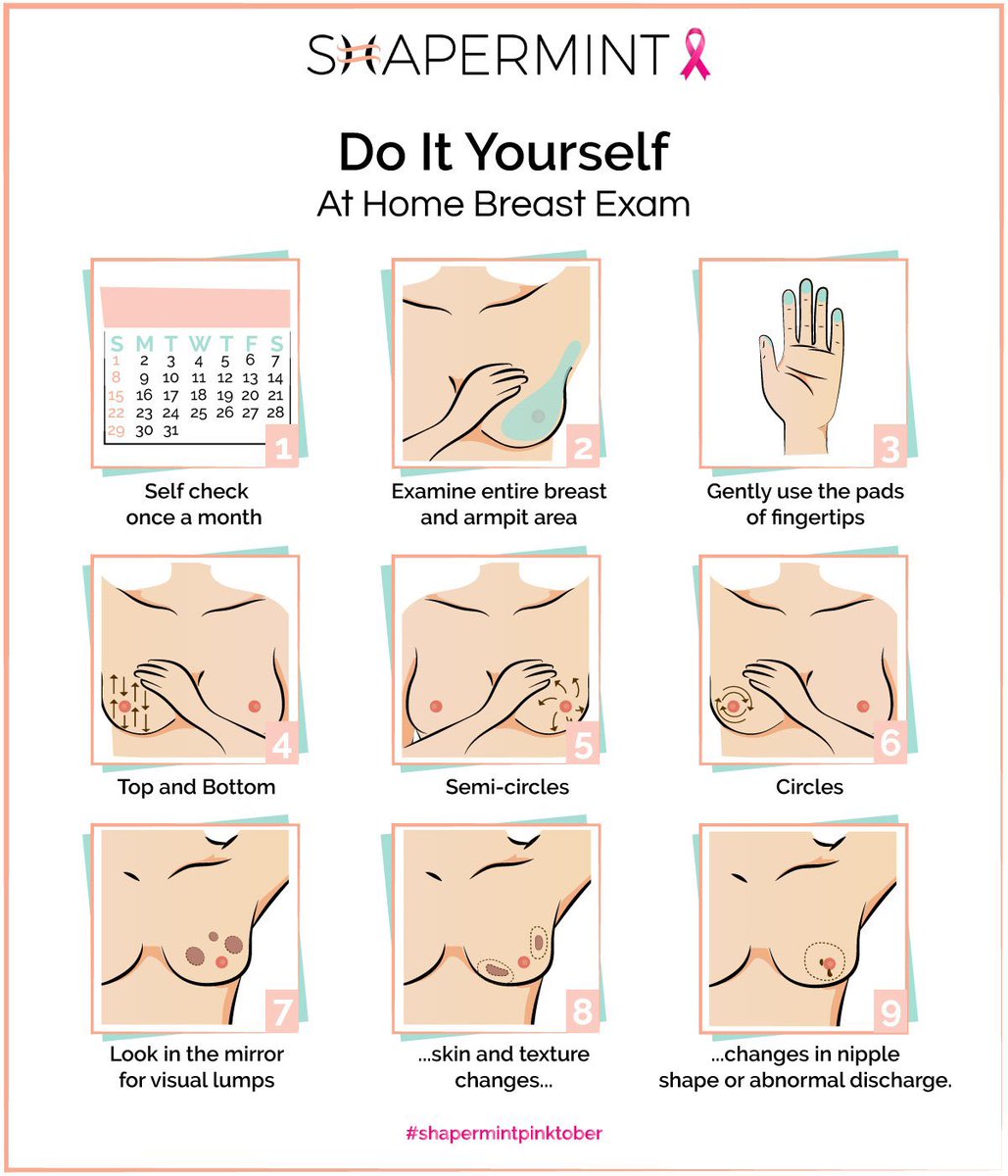 SHAPERMINT

Do It Yourself
At Home Breast Exam

| S | M | T | W | T | F | S |
|---|---|---|---|---|---|---|
| 1 | 2 | 3 | 4 | 5 | 6 | 7 |
| 8 | 9 | 10 | 11 | 12 | 13 | 14 |
| 15 | 16 | 17 | 18 | 19 | 20 | 21 |
| 22 | 23 | 24 | 25 | 26 | 27 | 28 |
| 29 | 30 | 31 | | | | |

1
Self check once a month

2
Examine entire breast and armpit area

3
Gently use the pads of fingertips

4
Top and Bottom

5
Semi-circles

6
Circles

7
Look in the mirror for visual lumps

8
...skin and texture changes...

9
...changes in nipple shape or abnormal discharge.

#shapermintpinktober