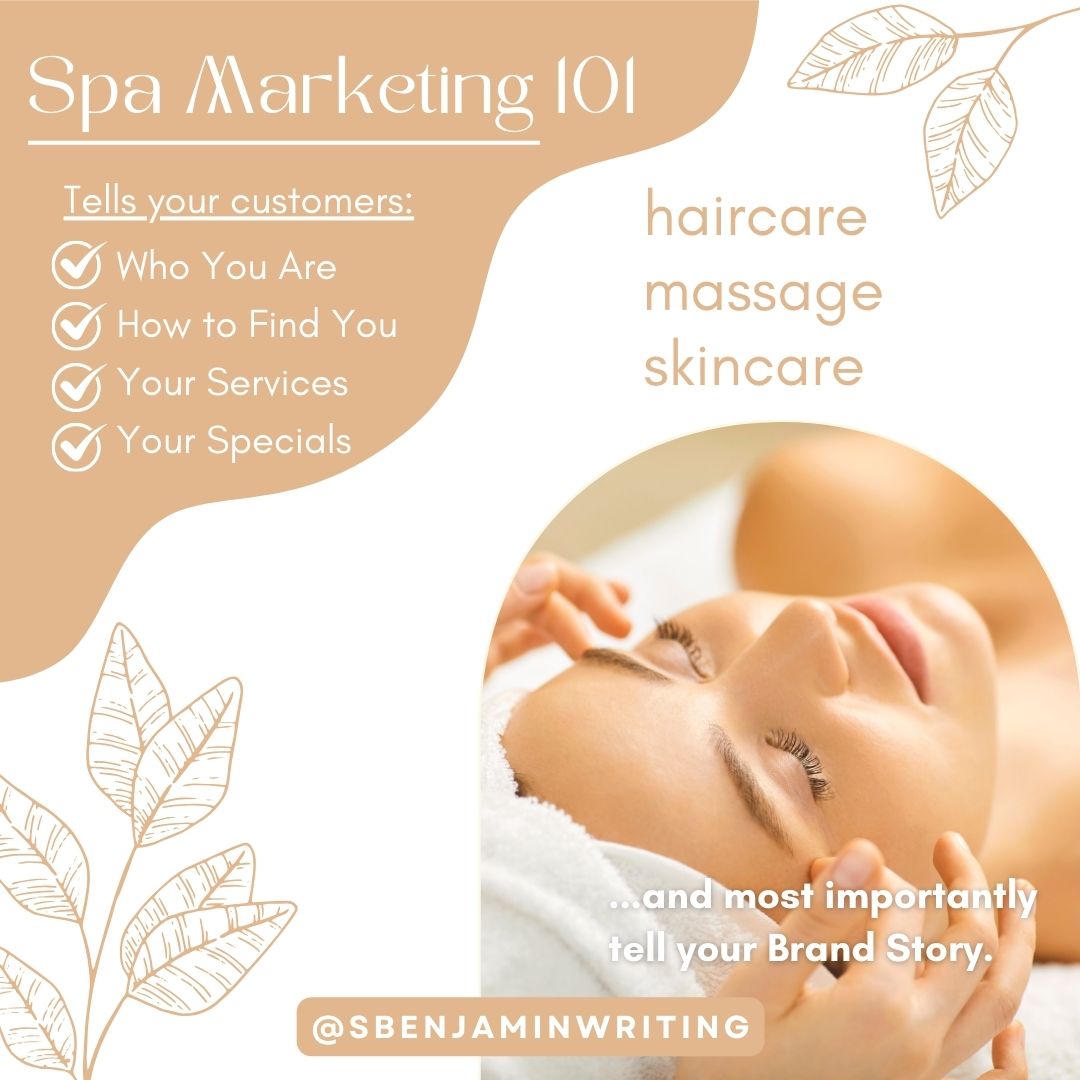 Spa Marketing 101

Tells your customers:

Who You Are
How to Find You
Your Services
Your Specials

haircare
massage
skincare

...and most importantly tell your Brand Story.

@SBENJAMINWRITING