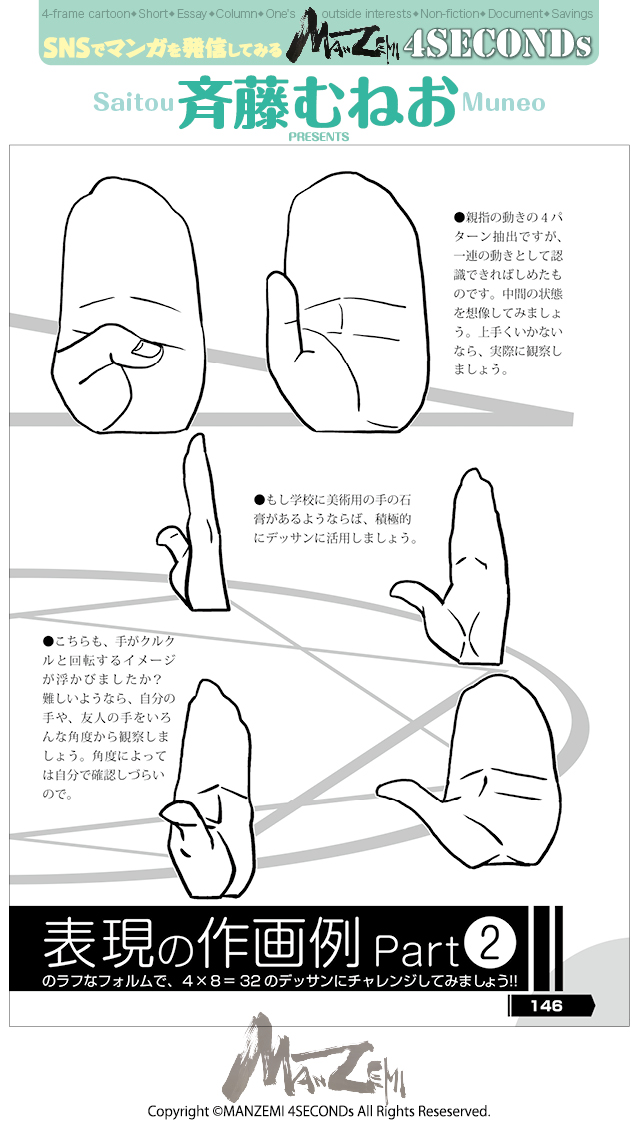 4-frame cartoon◆Short◆Essay◆Column◆One's outside interests◆Non-fiction◆Document◆Savings

SNSでマンガを発信してみる MANZEMI 4SECONDs

Saitou 斉藤むねお Muneo
PRESENTS

●親指の動きの4パターン抽出ですが、一連の動きとして認識できればしめたものです。中間の状態を想像してみましょう。上手くいかないなら、実際に観察しましょう。

●もし学校に美術用の手の石膏があるようならば、積極的にデッサンに活用しましょう。

●こちらも、手がクルクルと回転するイメージが浮かびましたか？難しいようなら、自分の手や、友人の手をいろんな角度から観察しましょう。角度によっては自分で確認しづらいので。

表現の作画例 Part ②
のラフなフォルムで、4×8＝32のデッサンにチャレンジしてみましょう!!

146

MANZEMI

Copyright ©MANZEMI 4SECONDs All Rights Reseserved.