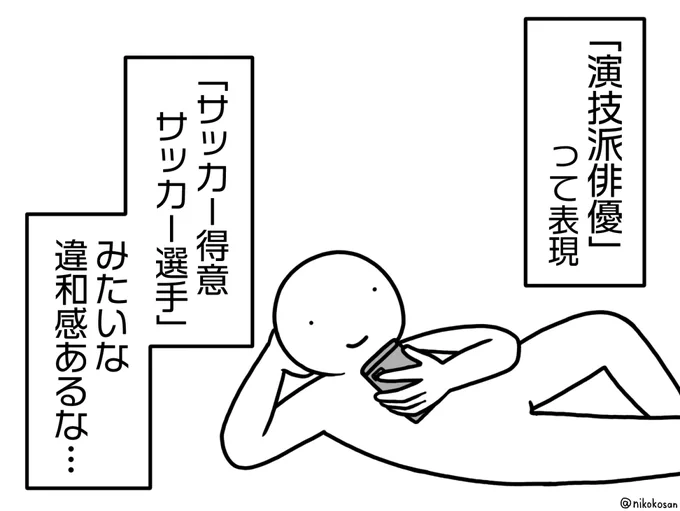 「演技派俳優」って表現

「サッカー得意サッカー選手」みたいな違和感あるな…

@nikokosan