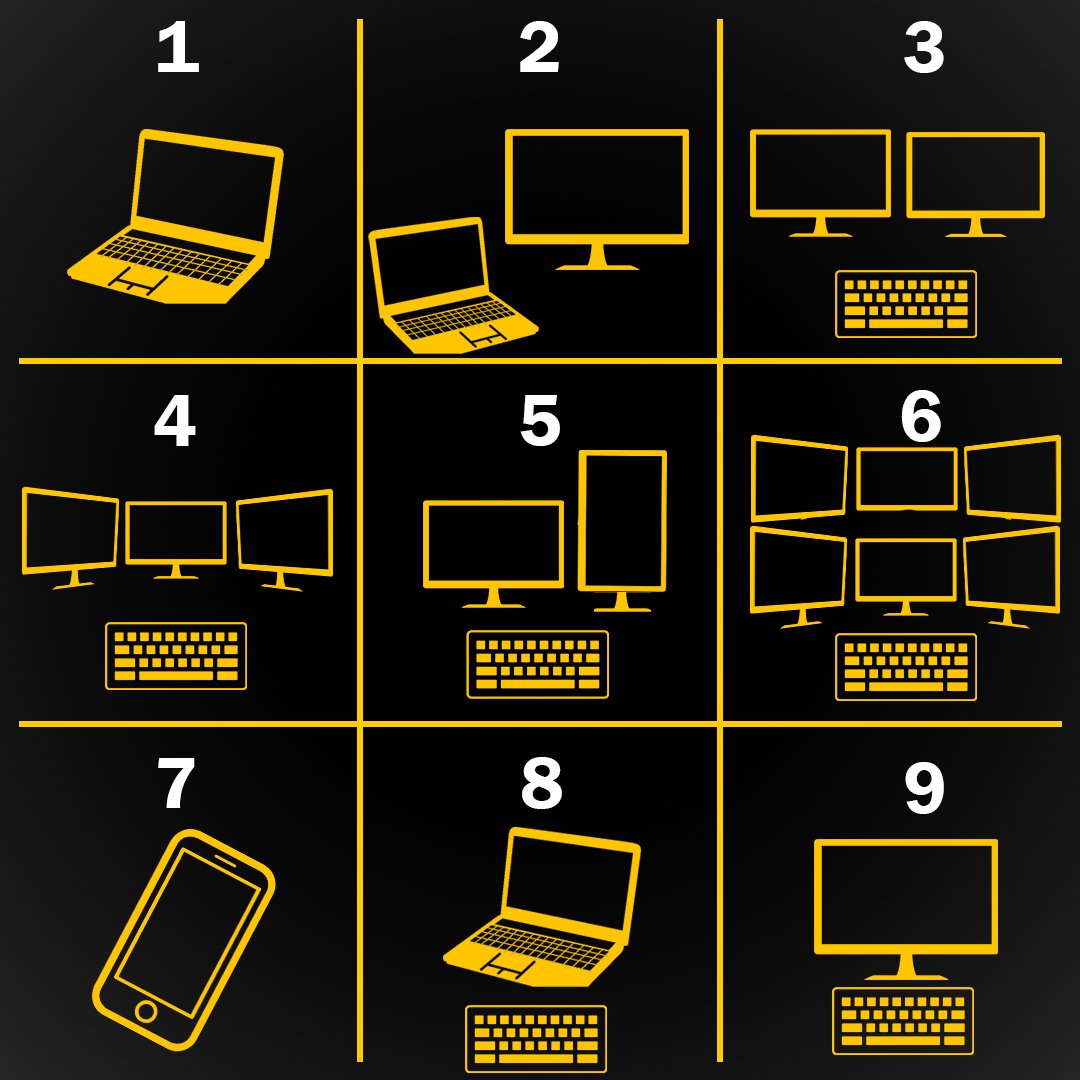 1

2

3

4

5

6

7

8

9