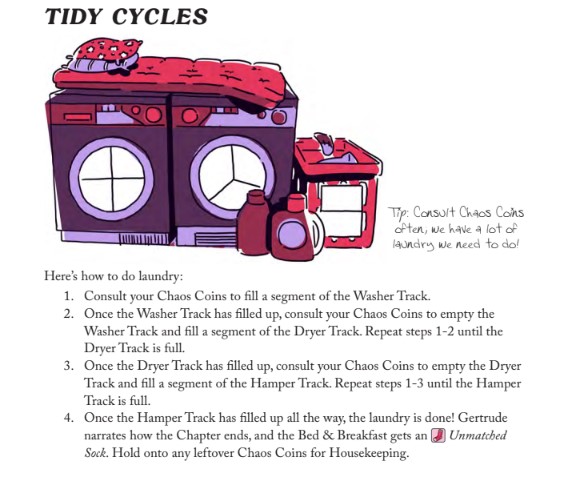 TIDY CYCLES

Tip: Consult Chaos Coins often, we have a lot of laundry we need to do!

Here's how to do laundry:

1. Consult your Chaos Coins to fill a segment of the Washer Track.
2. Once the Washer Track has filled up, consult your Chaos Coins to empty the Washer Track and fill a segment of the Dryer Track. Repeat steps 1-2 until the Dryer Track is full.
3. Once the Dryer Track has filled up, consult your Chaos Coins to empty the Dryer Track and fill a segment of the Hamper Track. Repeat steps 1-3 until the Hamper Track is full.
4. Once the Hamper Track has filled up all the way, the laundry is done! Gertrude narrates how the Chapter ends, and the Bed & Breakfast gets an Unmatched Sock. Hold onto any leftover Chaos Coins for Housekeeping.