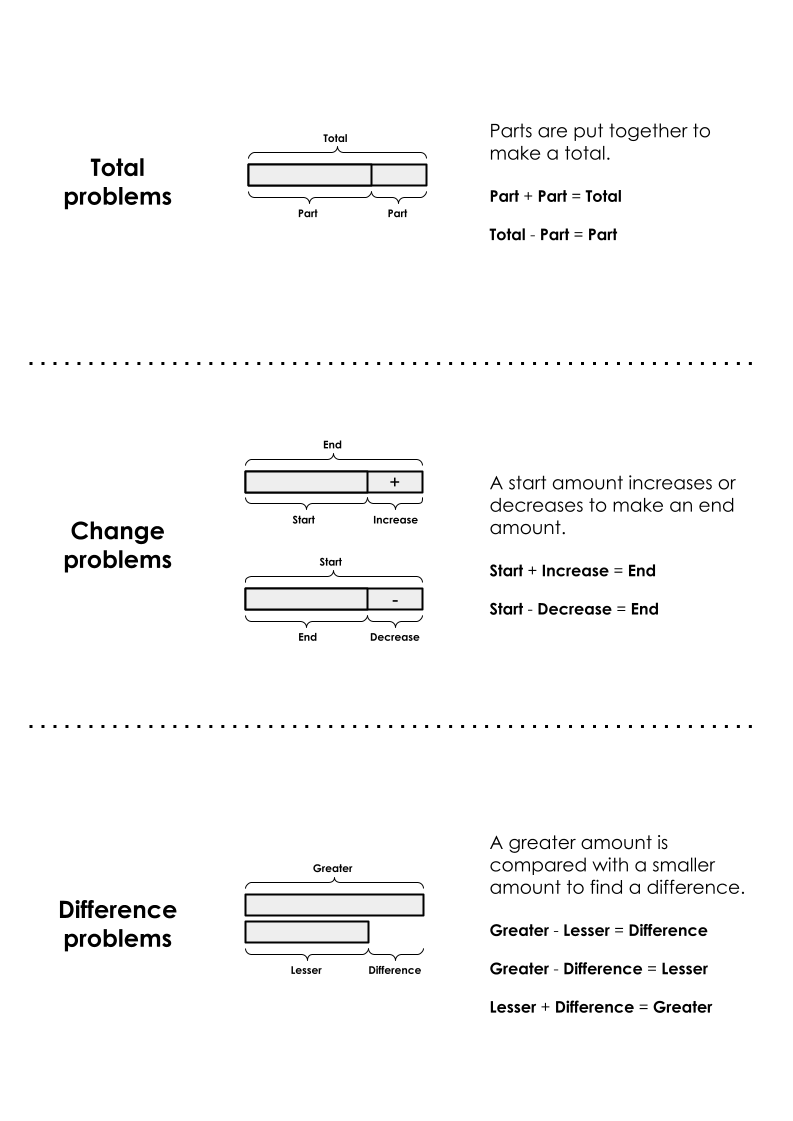 Total problems

Total

Part Part

Parts are put together to make a total.

Part + Part = Total

Total - Part = Part

Change problems

End

+

Start Increase

Start

-

End Decrease

A start amount increases or decreases to make an end amount.

Start + Increase = End

Start - Decrease = End

Difference problems

Greater

Lesser Difference

A greater amount is compared with a smaller amount to find a difference.

Greater - Lesser = Difference

Greater - Difference = Lesser

Lesser + Difference = Greater