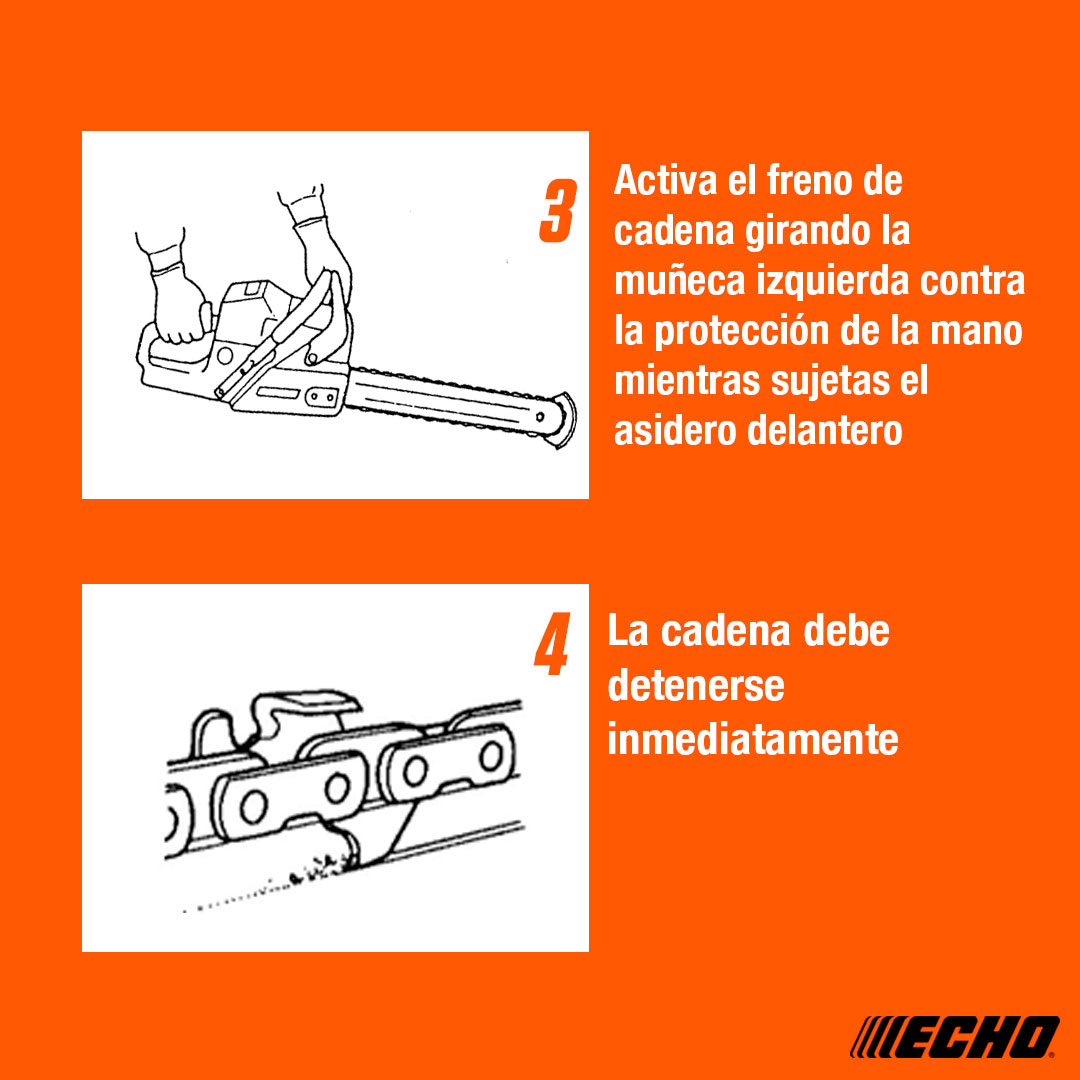 3

Activa el freno de cadena girando la muñeca izquierda contra la protección de la mano mientras sujetas el asidero delantero

4

La cadena debe detenerse inmediatamente

ECHO