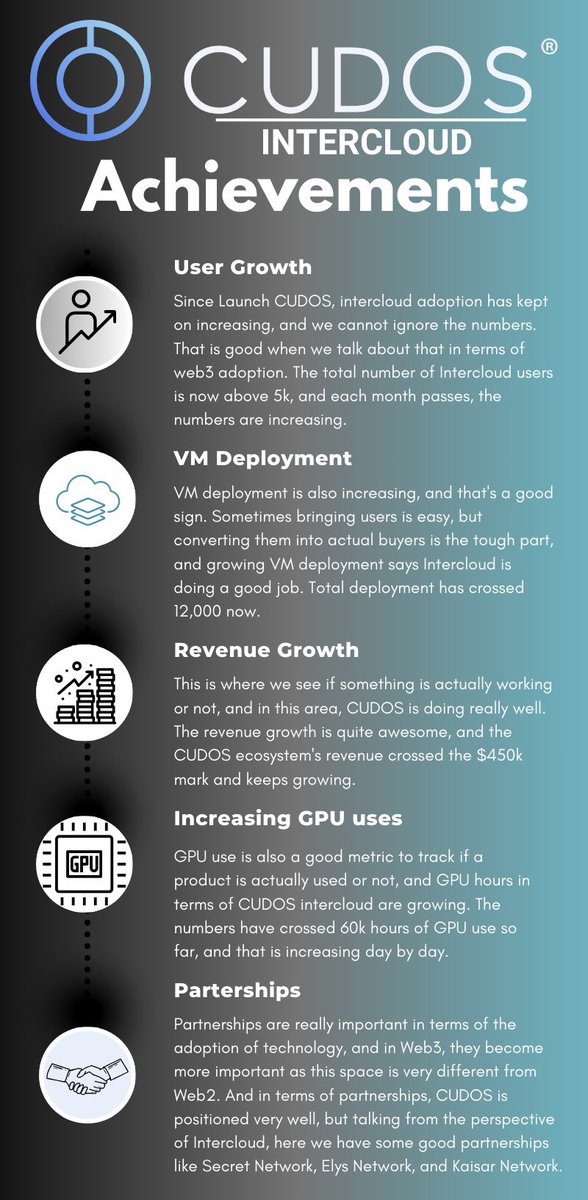 CUDOS®
INTERCLOUD
Achievements

User Growth
Since Launch CUDOS, intercloud adoption has kept on increasing, and we cannot ignore the numbers. That is good when we talk about that in terms of web3 adoption. The total number of Intercloud users is now above 5k, and each month passes, the numbers are increasing.

VM Deployment
VM deployment is also increasing, and that's a good sign. Sometimes bringing users is easy, but converting them into actual buyers is the tough part, and growing VM deployment says Intercloud is doing a good job. Total deployment has crossed 12,000 now.

Revenue Growth
This is where we see if something is actually working or not, and in this area, CUDOS is doing really well. The revenue growth is quite awesome, and the CUDOS ecosystem's revenue crossed the $450k mark and keeps growing.

Increasing GPU uses
GPU
GPU use is also a good metric to track if a product is actually used or not, and GPU hours in terms of CUDOS intercloud are growing. The numbers have crossed 60k hours of GPU use so far, and that is increasing day by day.

Parterships
Partnerships are really important in terms of the adoption of technology, and in Web3, they become more important as this space is very different from Web2. And in terms of partnerships, CUDOS is positioned very well, but talking from the perspective of Intercloud, here we have some good partnerships like Secret Network, Elys Network, and Kaisar Network.