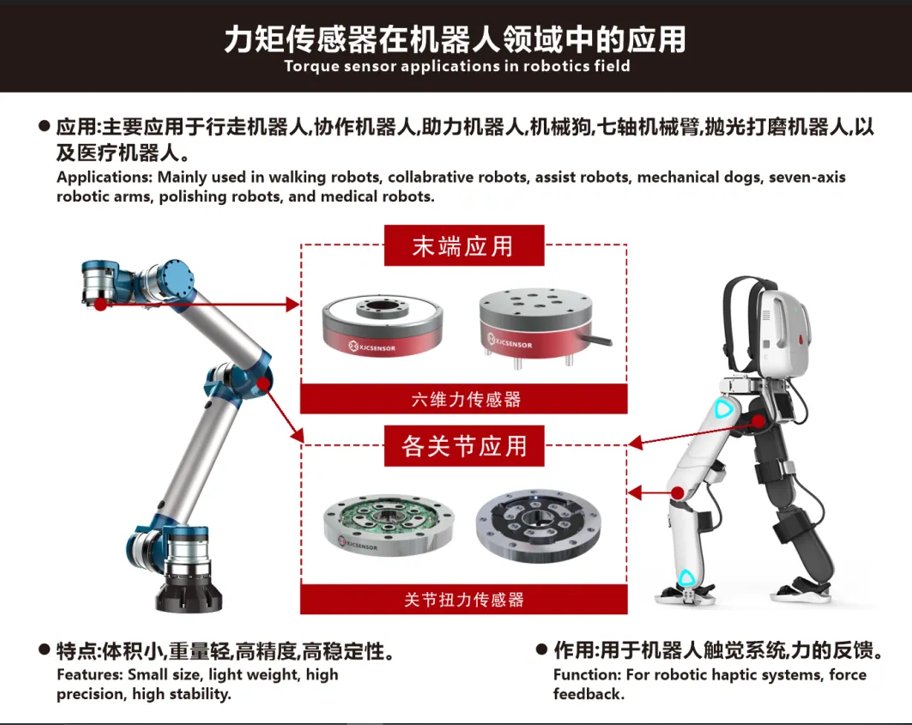 力矩传感器在机器人领域中的应用
Torque sensor applications in robotics field

● 应用:主要应用于行走机器人,协作机器人,助力机器人,机械狗,七轴机械臂,抛光打磨机器人,以及医疗机器人。
Applications: Mainly used in walking robots, collabrative robots, assist robots, mechanical dogs, seven-axis robotic arms, polishing robots, and medical robots.

末端应用

KJCSENSOR

KJCSENSOR

六维力传感器

各关节应用

KJCSENSOR

关节扭力传感器

● 特点:体积小,重量轻,高精度,高稳定性。
Features: Small size, light weight, high precision, high stability.

● 作用:用于机器人触觉系统,力的反馈。
Function: For robotic haptic systems, force feedback.