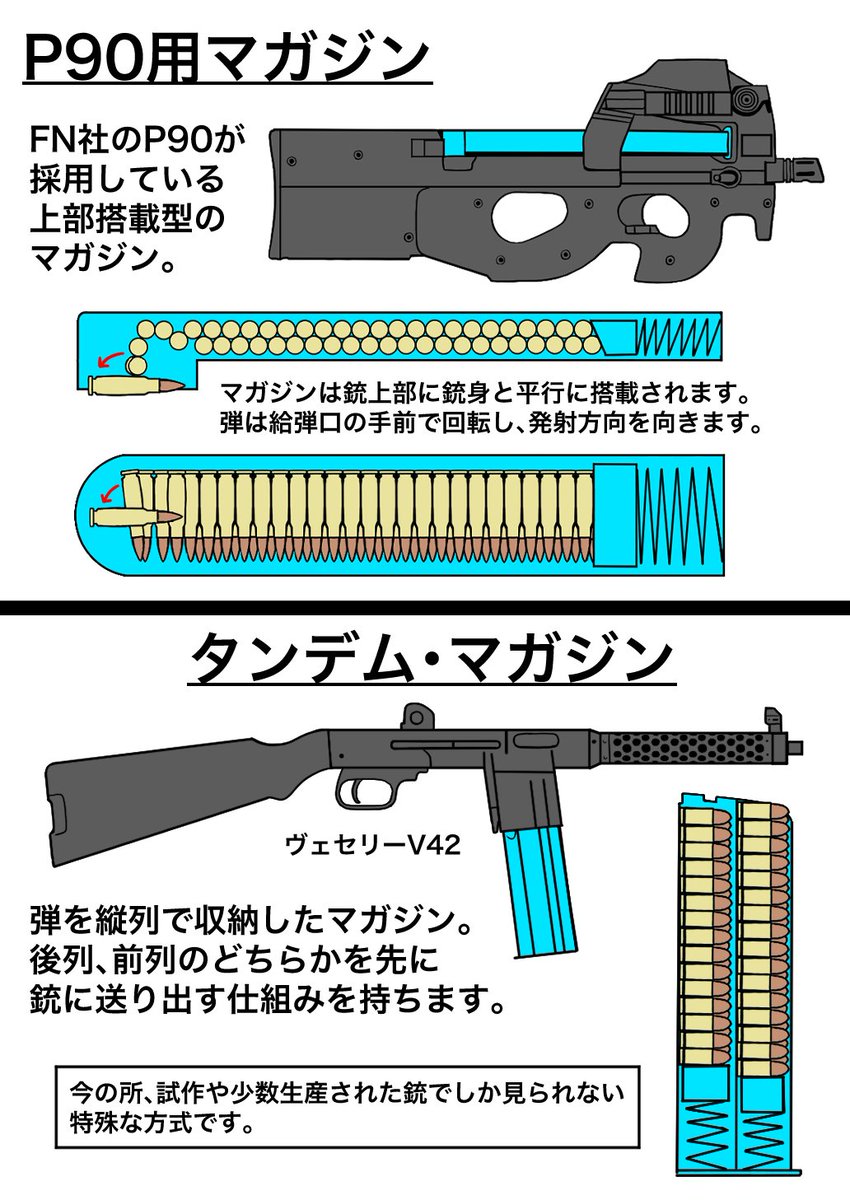 P90用マガジン

FN社のP90が採用している上部搭載型のマガジン。

マガジンは銃上部に銃身と平行に搭載されます。
弾は給弾口の手前で回転し、発射方向を向きます。

タンデム・マガジン

ヴェセリーV42

弾を縦列で収納したマガジン。
後列、前列のどちらかを先に銃に送り出す仕組みを持ちます。

今の所、試作や少数生産された銃でしか見られない特殊な方式です。