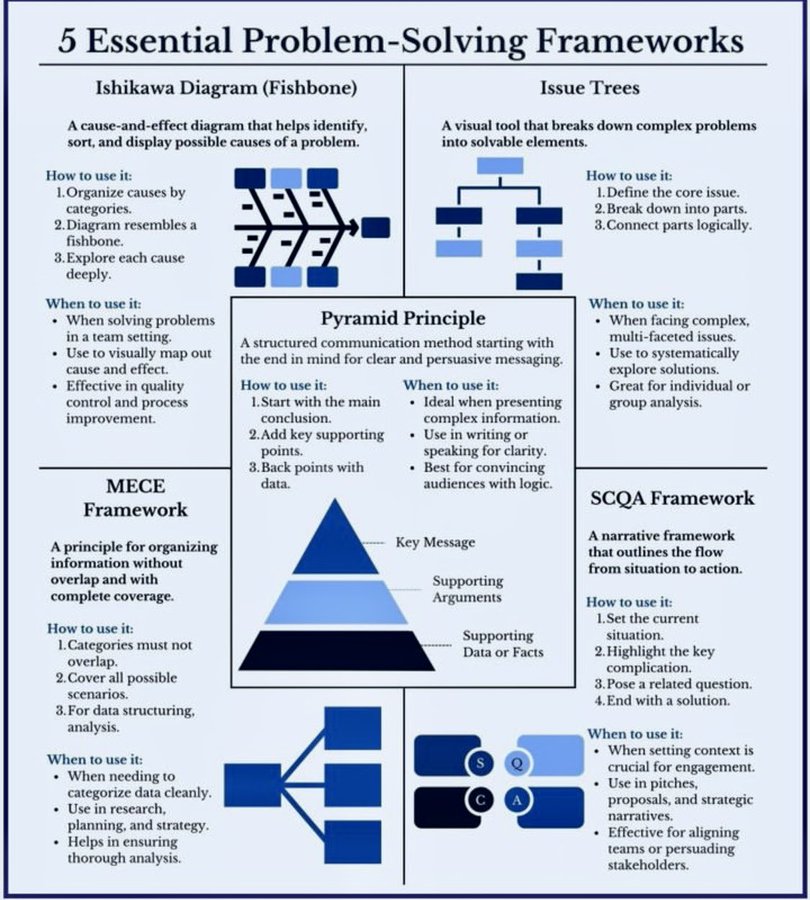 5 Essential Problem-Solving Frameworks

Ishikawa Diagram (Fishbone)

A cause-and-effect diagram that helps identify, sort, and display possible causes of a problem.

How to use it:
1. Organize causes by categories.
2. Diagram resembles a fishbone.
3. Explore each cause deeply.

When to use it:
• When solving problems in a team setting.
• Use to visually map out cause and effect.
• Effective in quality control and process improvement.

Issue Trees

A visual tool that breaks down complex problems into solvable elements.

How to use it:
1. Define the core issue.
2. Break down into parts.
3. Connect parts logically.

When to use it:
• When facing complex, multi-faceted issues.
• Use to systematically explore solutions.
• Great for individual or group analysis.

Pyramid Principle

A structured communication method starting with the end in mind for clear and persuasive messaging.

How to use it:
1. Start with the main conclusion.
2. Add key supporting points.
3. Back points with data.

When to use it:
• Ideal when presenting complex information.
• Use in writing or speaking for clarity.
• Best for convincing audiences with logic.

Key Message
Supporting Arguments
Supporting Data or Facts

MECE Framework

A principle for organizing information without overlap and with complete coverage.

How to use it:
1. Categories must not overlap.
2. Cover all possible scenarios.
3. For data structuring, analysis.

When to use it:
• When needing to categorize data cleanly.
• Use in research, planning, and strategy.
• Helps in ensuring thorough analysis.

SCQA Framework

A narrative framework that outlines the flow from situation to action.

How to use it:
1. Set the current situation.
2. Highlight the key complication.
3. Pose a related question.
4. End with a solution.

S Q C A

When to use it:
• When setting context is crucial for engagement.
• Use in pitches, proposals, and strategic narratives.
• Effective for aligning teams or persuading stakeholders.