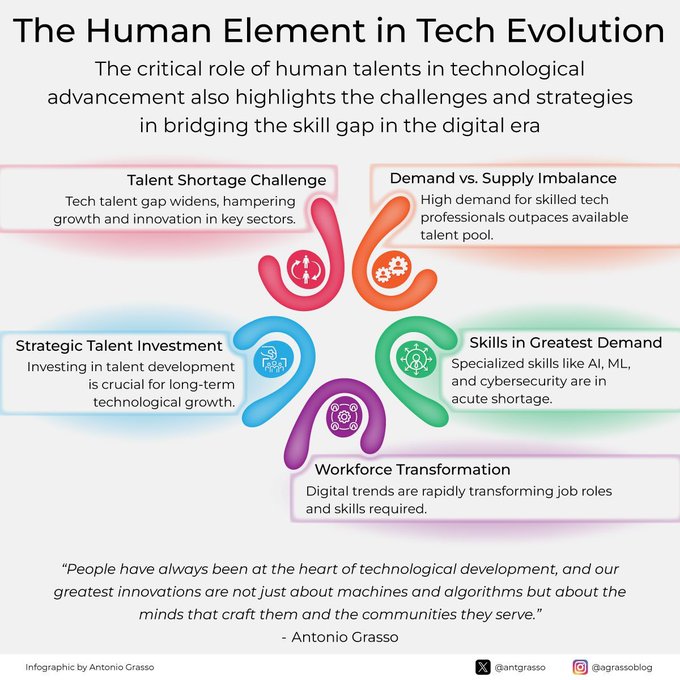 The Human Element in Tech Evolution

The critical role of human talents in technological advancement also highlights the challenges and strategies in bridging the skill gap in the digital era

Talent Shortage Challenge
Tech talent gap widens, hampering growth and innovation in key sectors.

Demand vs. Supply Imbalance
High demand for skilled tech professionals outpaces available talent pool.

Strategic Talent Investment
Investing in talent development is crucial for long-term technological growth.

Skills in Greatest Demand
Specialized skills like AI, ML, and cybersecurity are in acute shortage.

Workforce Transformation
Digital trends are rapidly transforming job roles and skills required.

"People have always been at the heart of technological development, and our greatest innovations are not just about machines and algorithms but about the minds that craft them and the communities they serve."
- Antonio Grasso

Infographic by Antonio Grasso

@antgrasso

@agrassoblog