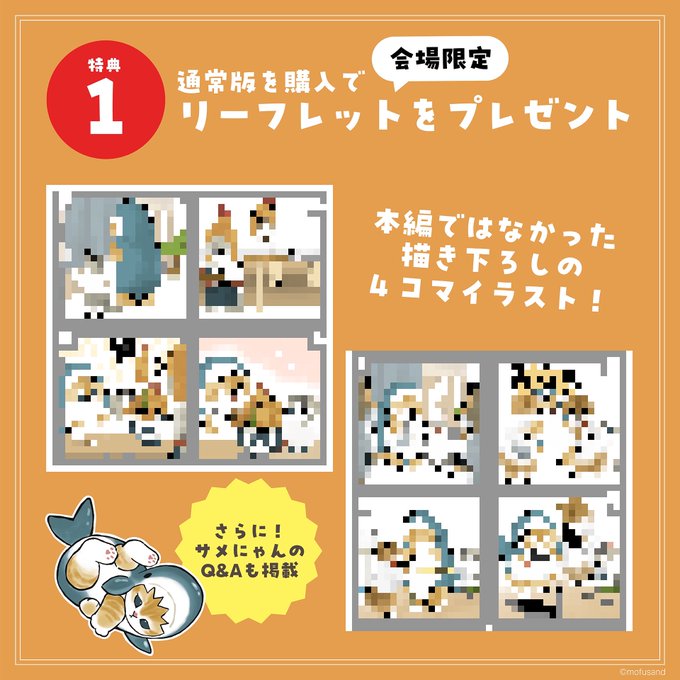 特典
1

会場限定
通常版を購入で
リーフレットをプレゼント

本編ではなかった
描き下ろしの
4コマイラスト！

さらに！
サメにゃんの
Q&Aも掲載

©mofusand