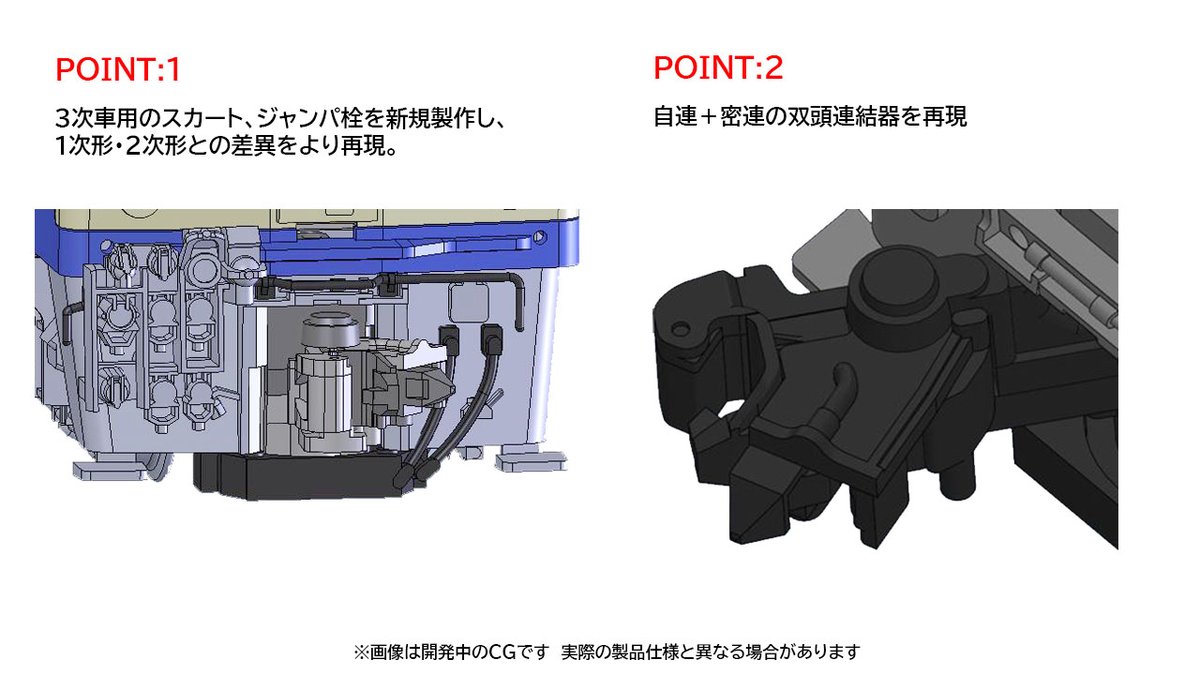 POINT:1

3次車用のスカート、ジャンパ栓を新規製作し、1次形・2次形との差異をより再現。

POINT:2

自連＋密連の双頭連結器を再現

※画像は開発中のCGです　実際の製品仕様と異なる場合があります