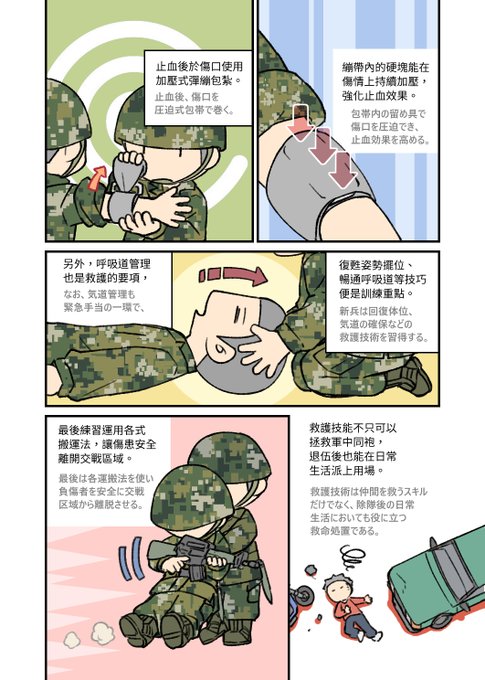 止血後於傷口使用加壓式彈繃包紮。

止血後、傷口を圧迫式包帯で巻く。

繃帶內的硬塊能在傷情上持續加壓，強化止血效果。

包帯内の留め具で傷口を圧迫でき、止血効果を高める。

另外，呼吸道管理也是救護的要項，

なお、気道管理も緊急手当の一環で、

復甦姿勢擺位、暢通呼吸道等技巧便是訓練重點。

新兵は回復体位、気道の確保などの救護技術を習得する。

最後練習運用各式搬運法，讓傷患安全離開交戰區域。

最後は各運搬法を使い負傷者を安全に交戦区域から離脱させる。

救護技能不只可以拯救軍中同袍，退伍後也能在日常生活派上用場。

救護技術は仲間を救うスキルだけでなく、除隊後の日常生活においても役に立つ救命処置である。