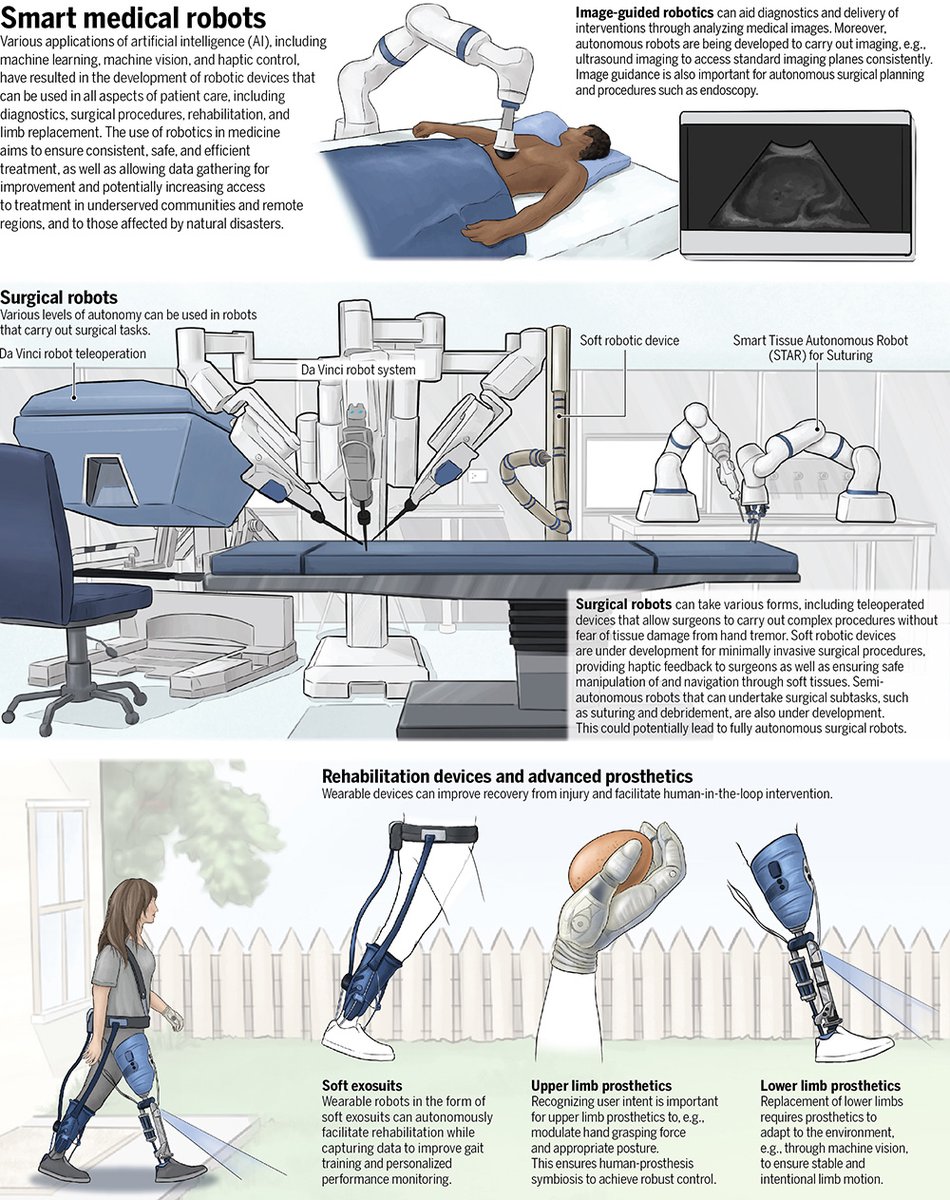 Smart medical robots

Various applications of artificial intelligence (AI), including machine learning, machine vision, and haptic control, have resulted in the development of robotic devices that can be used in all aspects of patient care, including diagnostics, surgical procedures, rehabilitation, and limb replacement. The use of robotics in medicine aims to ensure consistent, safe, and efficient treatment, as well as allowing data gathering for improvement and potentially increasing access to treatment in underserved communities and remote regions, and to those affected by natural disasters.

Image-guided robotics can aid diagnostics and delivery of interventions through analyzing medical images. Moreover, autonomous robots are being developed to carry out imaging, e.g., ultrasound imaging to access standard imaging planes consistently. Image guidance is also important for autonomous surgical planning and procedures such as endoscopy.

Surgical robots

Various levels of autonomy can be used in robots that carry out surgical tasks.

Da Vinci robot teleoperation

Da Vinci robot system

Soft robotic device

Smart Tissue Autonomous Robot (STAR) for Suturing

Surgical robots can take various forms, including teleoperated devices that allow surgeons to carry out complex procedures without fear of tissue damage from hand tremor. Soft robotic devices are under development for minimally invasive surgical procedures, providing haptic feedback to surgeons as well as ensuring safe manipulation of and navigation through soft tissues. Semi-autonomous robots that can undertake surgical subtasks, such as suturing and debridement, are also under development. This could potentially lead to fully autonomous surgical robots.

Rehabilitation devices and advanced prosthetics

Wearable devices can improve recovery from injury and facilitate human-in-the-loop intervention.

Soft exosuits

Wearable robots in the form of soft exosuits can autonomously facilitate rehabilitation while capturing data to improve gait training and personalized performance monitoring.

Upper limb prosthetics

Recognizing user intent is important for upper limb prosthetics to, e.g., modulate hand grasping force and appropriate posture. This ensures human-prosthesis symbiosis to achieve robust control.

Lower limb prosthetics

Replacement of lower limbs requires prosthetics to adapt to the environment, e.g., through machine vision, to ensure stable and intentional limb motion.