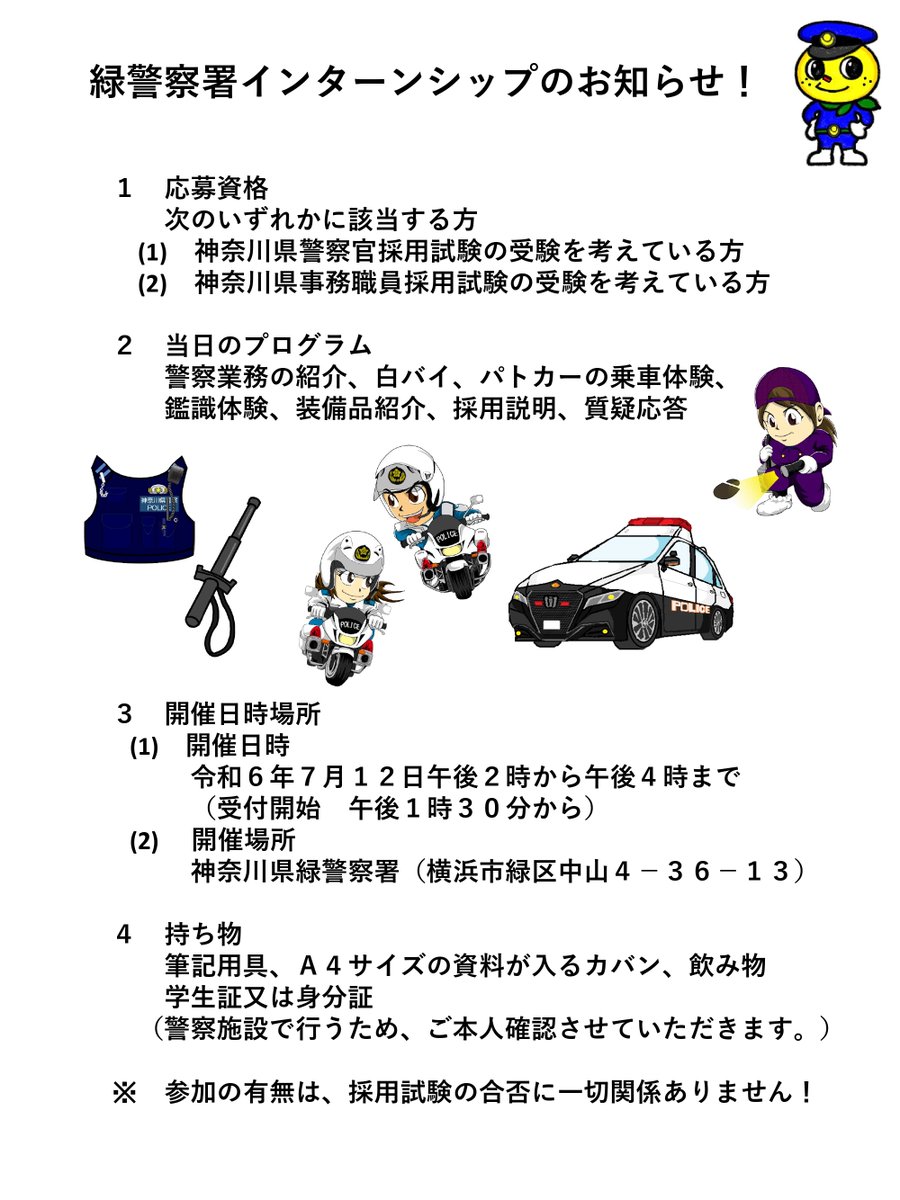 緑警察署インターンシップのお知らせ！

1　応募資格
次のいずれかに該当する方
(1)　神奈川県警察官採用試験の受験を考えている方
(2)　神奈川県事務職員採用試験の受験を考えている方

2　当日のプログラム
警察業務の紹介、白バイ、パトカーの乗車体験、鑑識体験、装備品紹介、採用説明、質疑応答

神奈川県警察
POLICE

POLICE

POLICE

POLICE

3　開催日時場所
(1)　開催日時
令和６年７月１２日午後２時から午後４時まで
（受付開始　午後１時３０分から）
(2)　開催場所
神奈川県緑警察署（横浜市緑区中山４－３６－１３）

4　持ち物
筆記用具、Ａ４サイズの資料が入るカバン、飲み物
学生証又は身分証
（警察施設で行うため、ご本人確認させていただきます。）

※　参加の有無は、採用試験の合否に一切関係ありません！