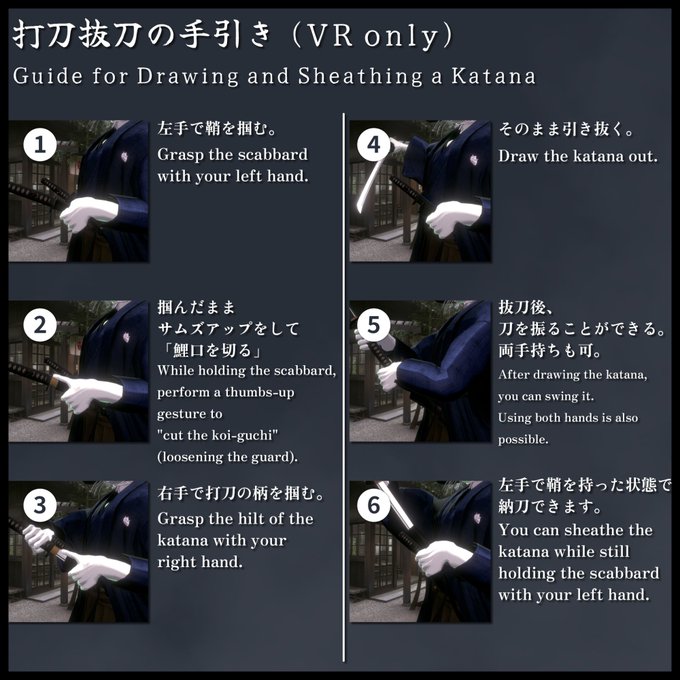 打刀抜刀の手引き（VR only）
Guide for Drawing and Sheathing a Katana

1
左手で鞘を掴む。
Grasp the scabbard with your left hand.

2
掴んだまま
サムズアップをして
「鯉口を切る」
While holding the scabbard, perform a thumbs-up gesture to "cut the koi-guchi" (loosening the guard).

3
右手で打刀の柄を掴む。
Grasp the hilt of the katana with your right hand.

4
そのまま引き抜く。
Draw the katana out.

5
抜刀後、
刀を振ることができる。
両手持ちも可。
After drawing the katana, you can swing it.
Using both hands is also possible.

6
左手で鞘を持った状態で
納刀できます。
You can sheathe the katana while still holding the scabbard with your left hand.