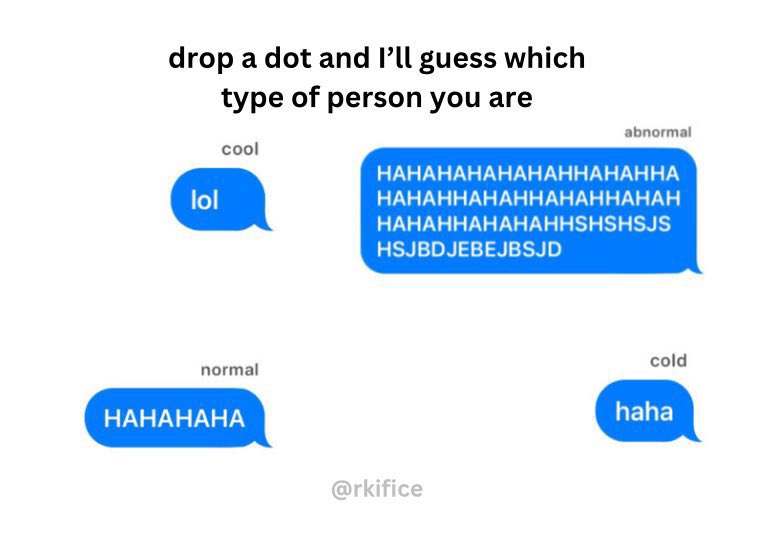 drop a dot and I'll guess which type of person you are

cool

lol

abnormal

HAHAHAHAHAHAHHAHAHHA HAHAHHAHAHHAHAHHAHAH HAHAHHAHAHAHHSHSHSJS HSJBDJEBEJBSJD

normal

HAHAHAHA

cold

haha

@rkifice