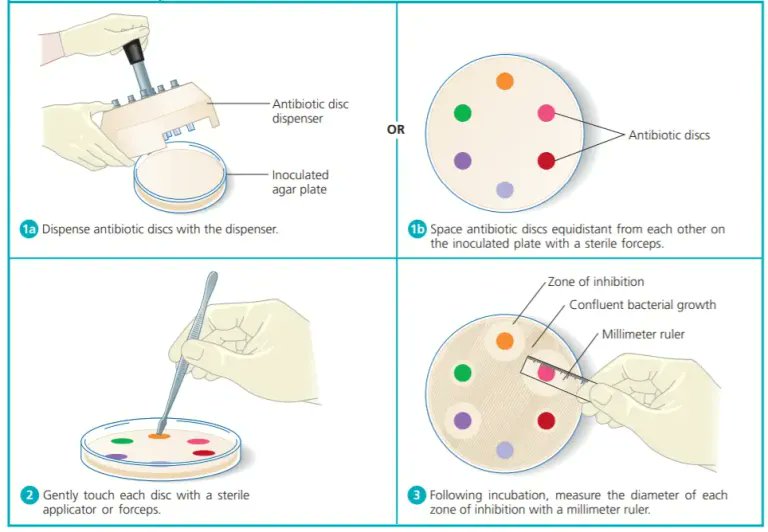 Antibiotic disc dispenser

Inoculated agar plate

1a Dispense antibiotic discs with the dispenser.

OR

Antibiotic discs

1b Space antibiotic discs equidistant from each other on the inoculated plate with a sterile forceps.

2 Gently touch each disc with a sterile applicator or forceps.

Zone of inhibition

Confluent bacterial growth

Millimeter ruler

3 Following incubation, measure the diameter of each zone of inhibition with a millimeter ruler.