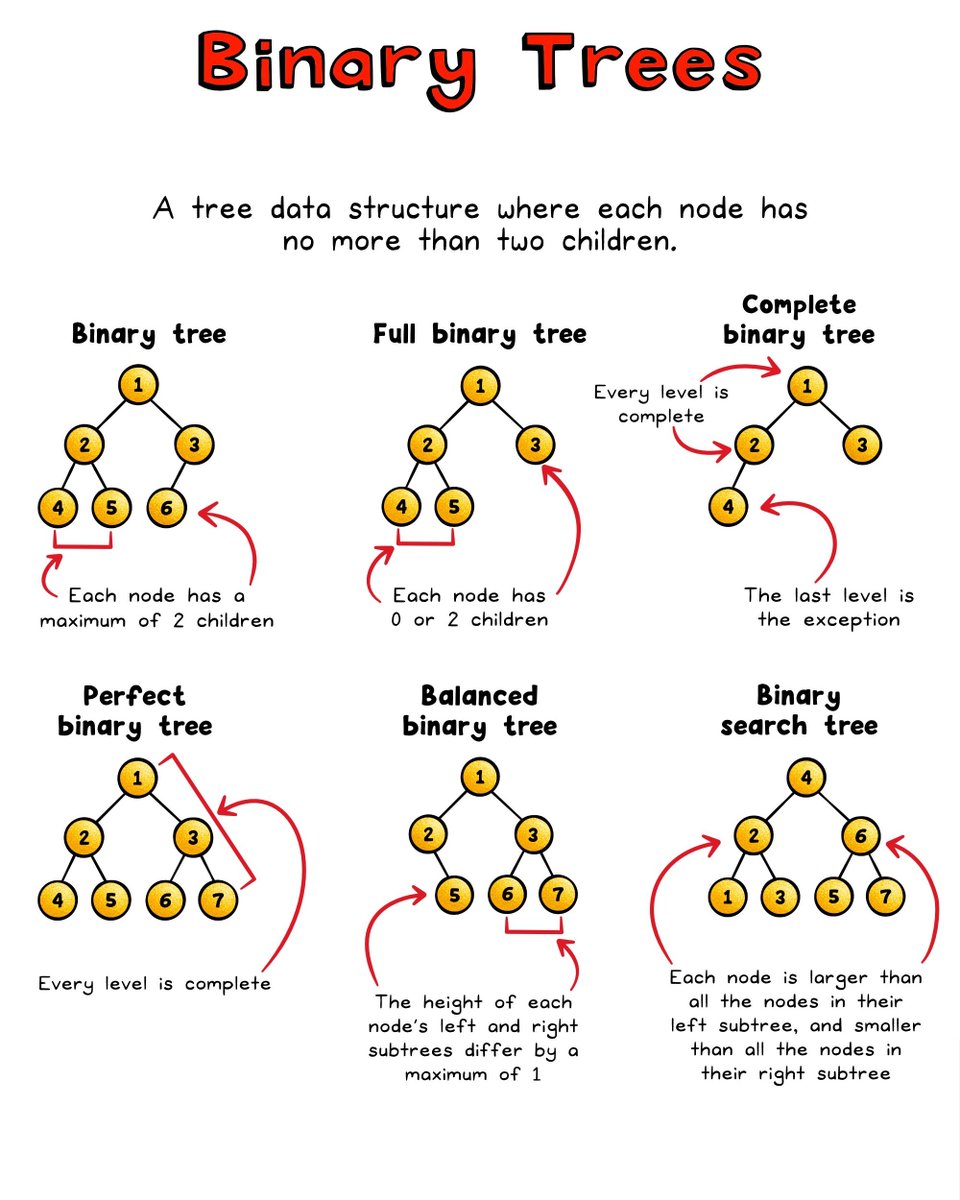 Binary Trees

A tree data structure where each node has no more than two children.

Binary tree

1
2 3
4 5 6

Each node has a maximum of 2 children

Full binary tree

1
2 3
4 5

Each node has 0 or 2 children

Complete binary tree

Every level is complete

1
2 3
4

The last level is the exception

Perfect binary tree

1
2 3
4 5 6 7

Every level is complete

Balanced binary tree

1
2 3
5 6 7

The height of each node's left and right subtrees differ by a maximum of 1

Binary search tree

4
2 6
1 3 5 7

Each node is larger than all the nodes in their left subtree, and smaller than all the nodes in their right subtree