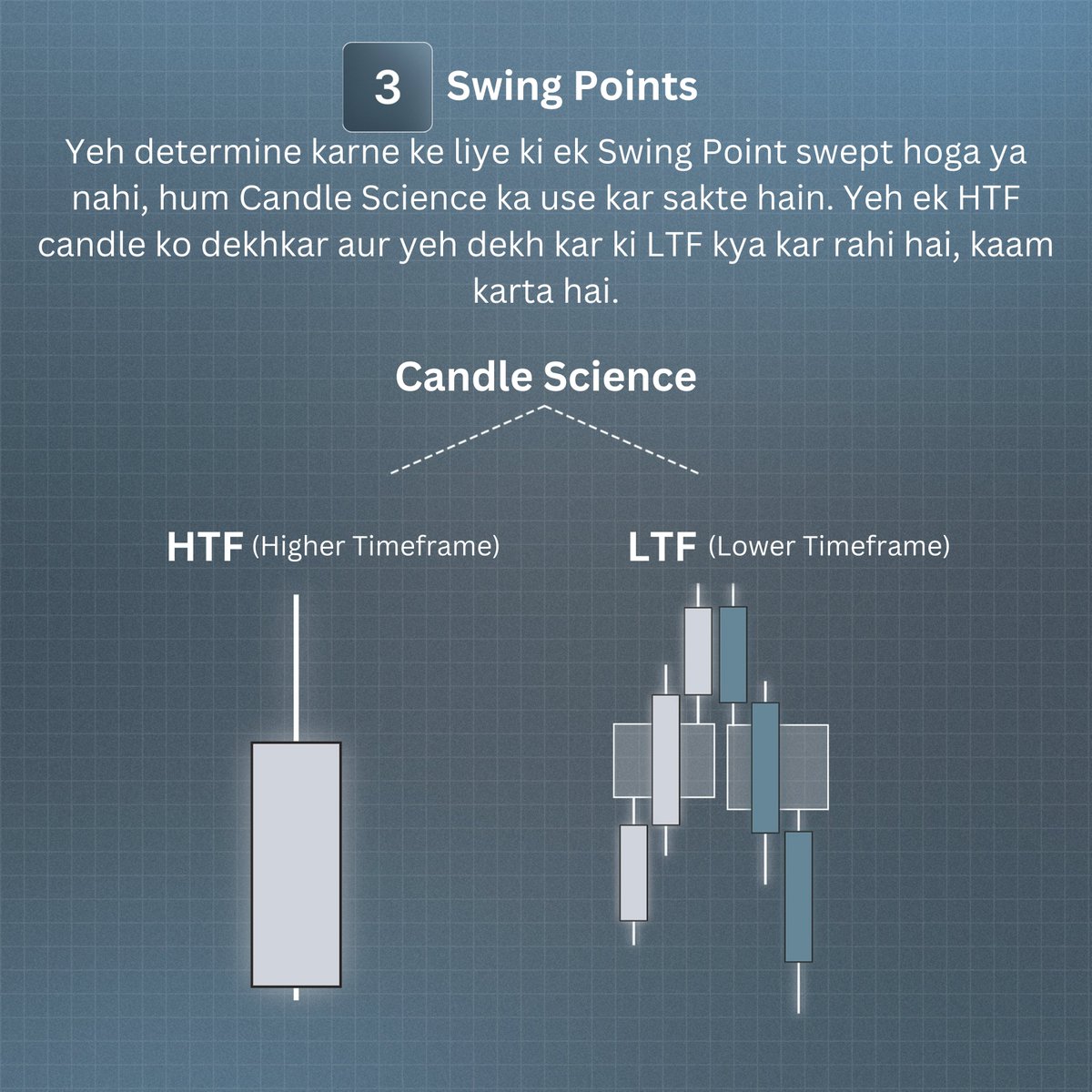 3 Swing Points

Yeh determine karne ke liye ki ek Swing Point swept hoga ya nahi, hum Candle Science ka use kar sakte hain. Yeh ek HTF candle ko dekhkar aur yeh dekh kar ki LTF kya kar rahi hai, kaam karta hai.

Candle Science

HTF (Higher Timeframe)

LTF (Lower Timeframe)