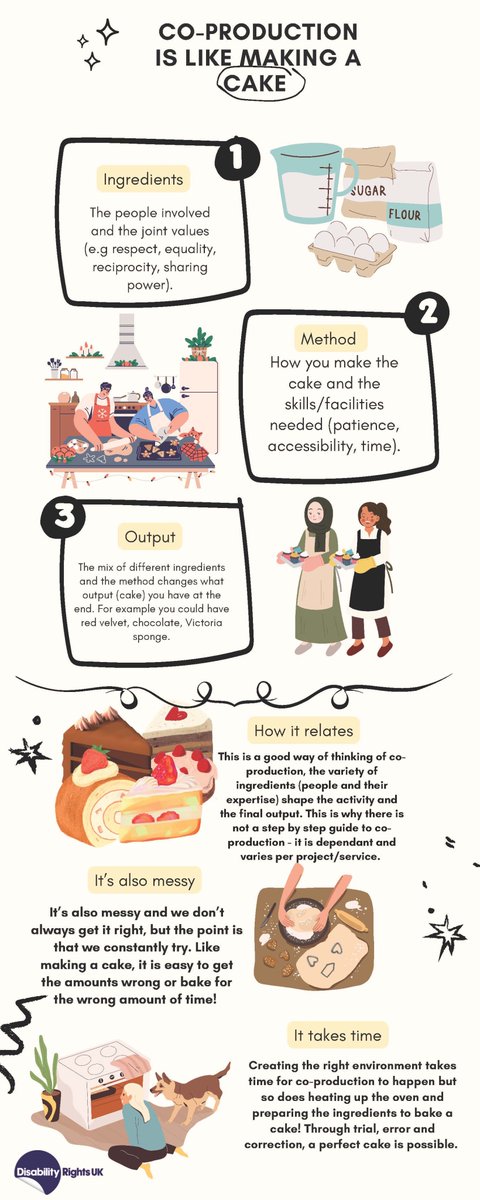 CO-PRODUCTION IS LIKE MAKING A CAKE

1

Ingredients

The people involved and the joint values (e.g respect, equality, reciprocity, sharing power).

SUGAR

FLOUR

2

Method

How you make the cake and the skills/facilities needed (patience, accessibility, time).

3

Output

The mix of different ingredients and the method changes what output (cake) you have at the end. For example you could have red velvet, chocolate, Victoria sponge.

How it relates

This is a good way of thinking of co-production, the variety of ingredients (people and their expertise) shape the activity and the final output. This is why there is not a step by step guide to co-production - it is dependant and varies per project/service.

It's also messy

It's also messy and we don't always get it right, but the point is that we constantly try. Like making a cake, it is easy to get the amounts wrong or bake for the wrong amount of time!

It takes time

Creating the right environment takes time for co-production to happen but so does heating up the oven and preparing the ingredients to bake a cake! Through trial, error and correction, a perfect cake is possible.

Disability Rights UK